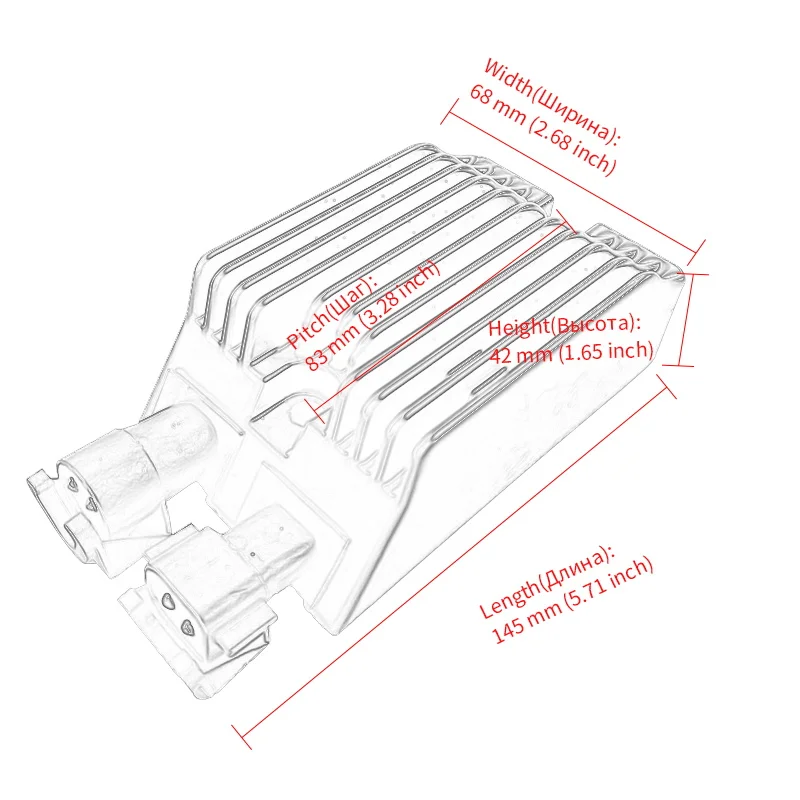 Width(Ширина):
68 mm (2.68 inch)

Pitch(Шаг):
83 mm (3.28 inch)

Height(Высота):
42 mm (1.65 inch)

Length(Длина):
145 mm (5.71 inch)