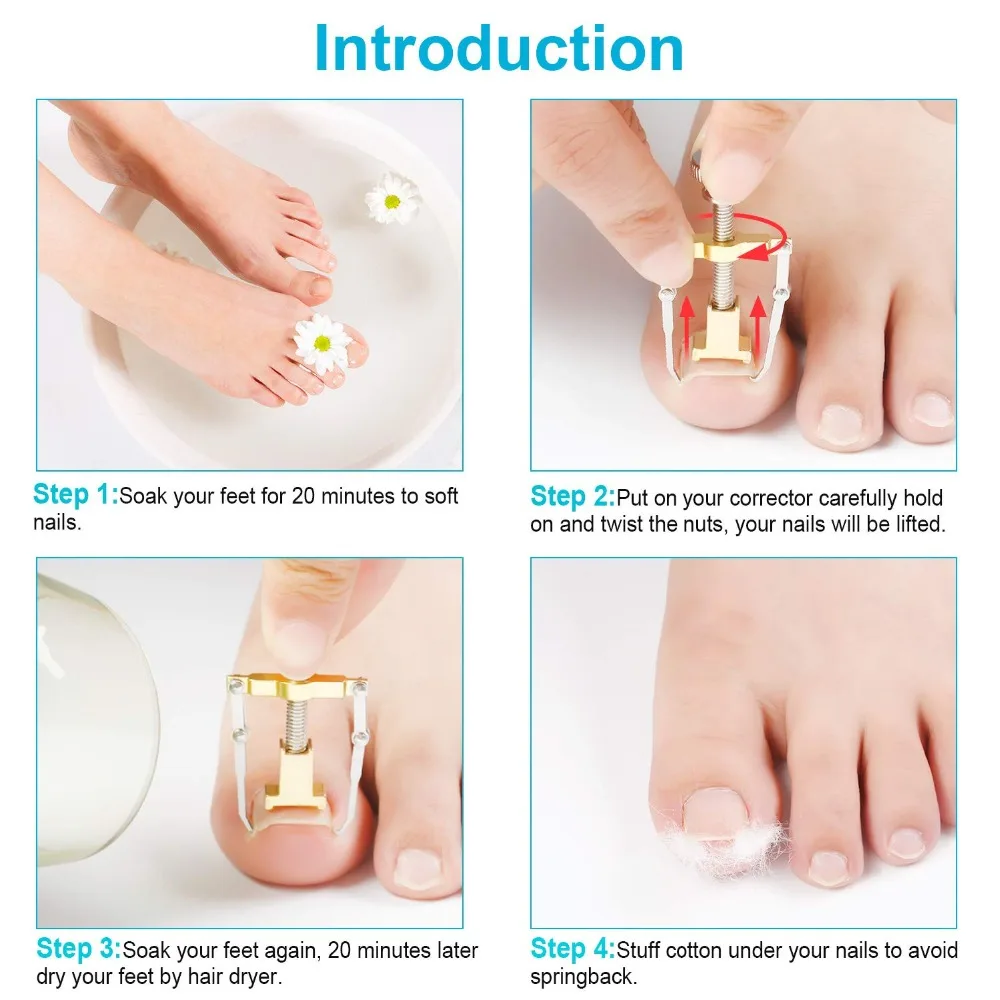 Introduction

Step 1:Soak your feet for 20 minutes to soft nails.

Step 2:Put on your corrector carefully hold on and twist the nuts, your nails will be lifted.

Step 3:Soak your feet again, 20 minutes later dry your feet by hair dryer.

Step 4:Stuff cotton under your nails to avoid springback.