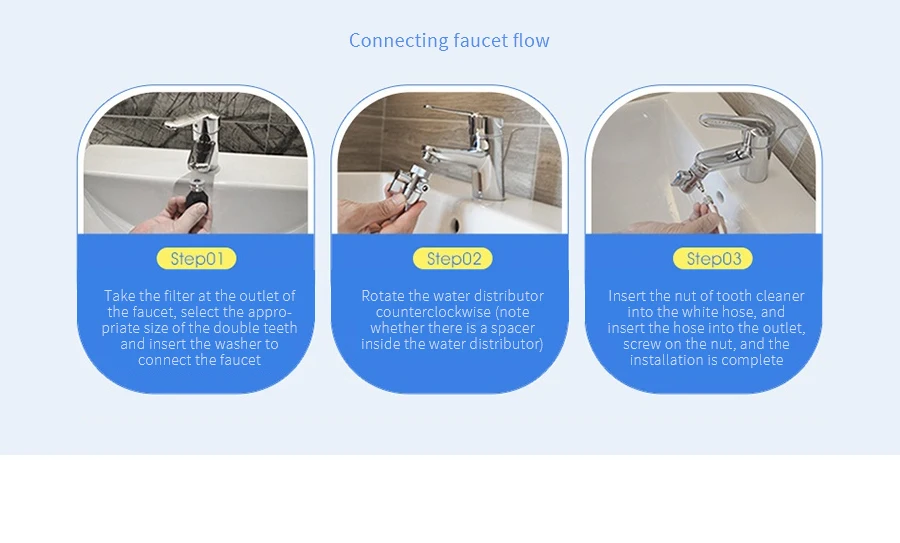 Connecting faucet flow

Step01

Take the filter at the outlet of the faucet, select the appropriate size of the double teeth and insert the washer to connect the faucet

Step02

Rotate the water distributor counterclockwise (note whether there is a spacer inside the water distributor)

Step03

Insert the nut of tooth cleaner into the white hose, and insert the hose into the outlet, screw on the nut, and the installation is complete