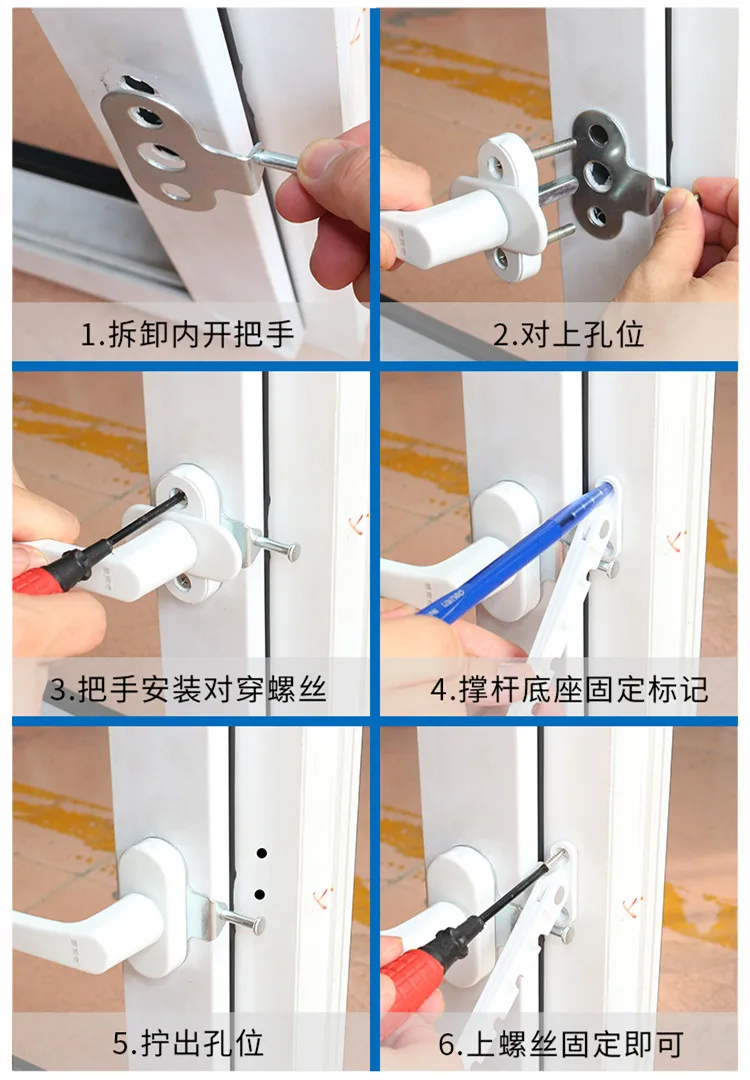 1.拆卸内开把手

2.对上孔位

3.把手安装对穿螺丝

4.撑杆底座固定标记

5.拧出孔位

6.上螺丝固定即可