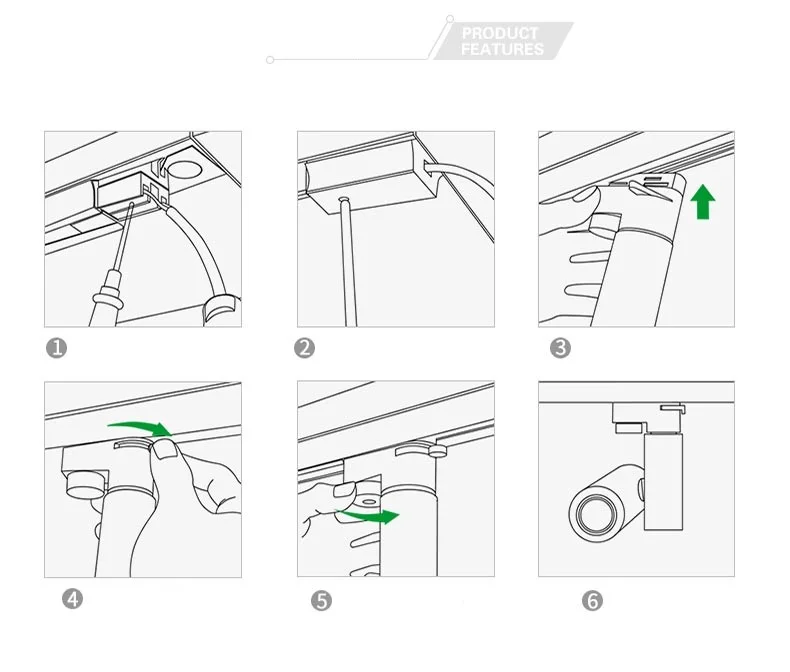 PRODUCT FEATURES

1

2

3

4

5

6