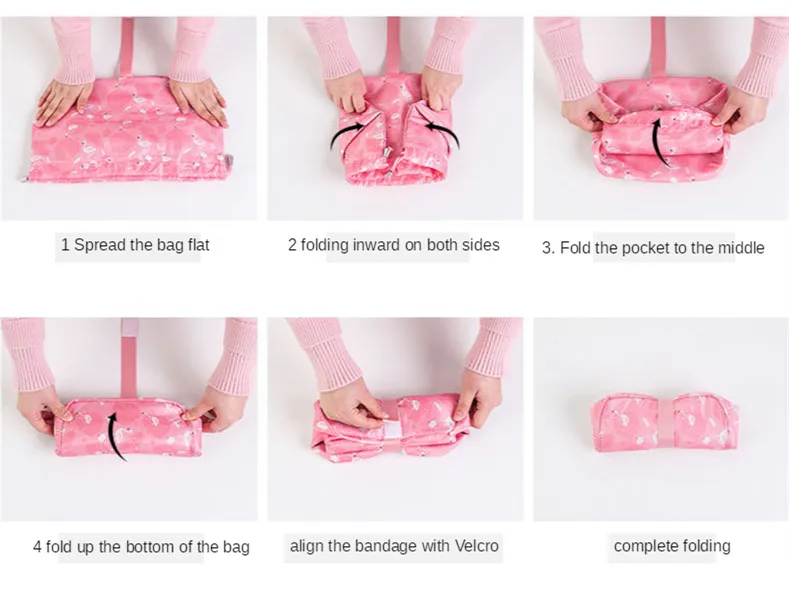 1 Spread the bag flat

2 folding inward on both sides

3. Fold the pocket to the middle

4 fold up the bottom of the bag

align the bandage with Velcro

complete folding