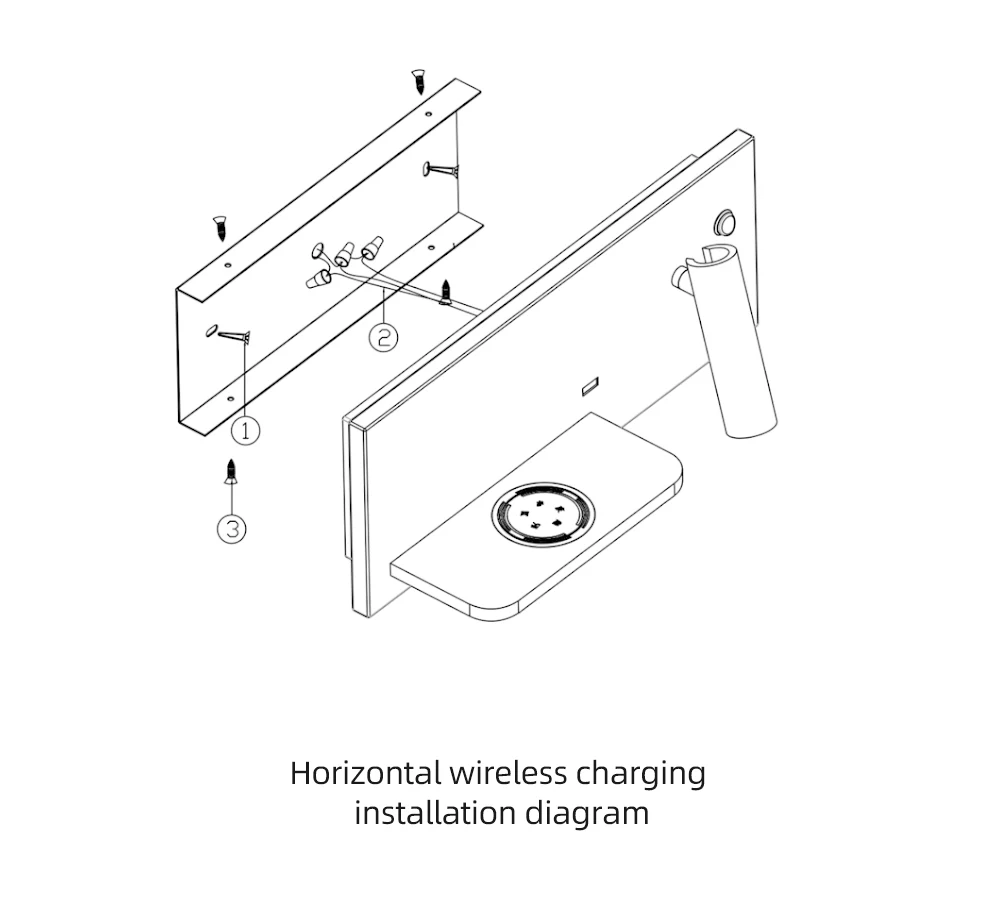 2

1

3

Horizontal wireless charging installation diagram