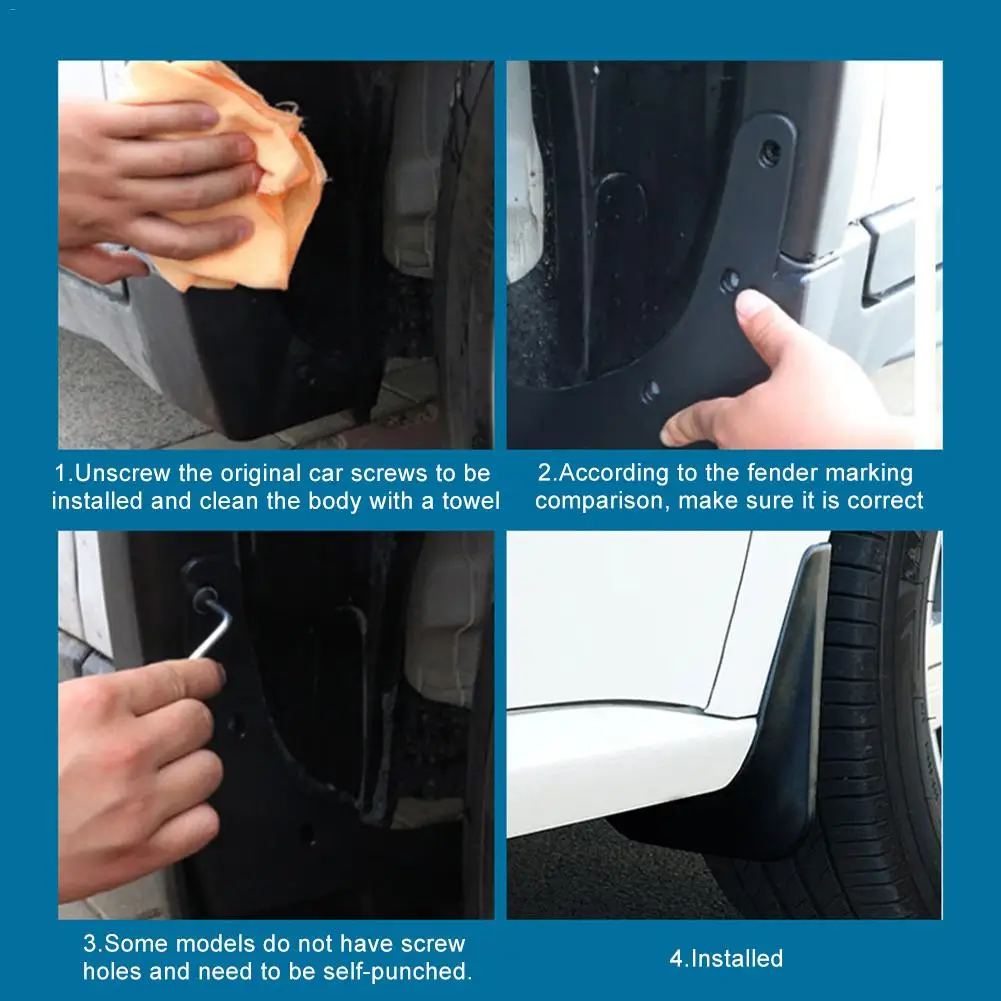 1.Unscrew the original car screws to be installed and clean the body with a towel

2.According to the fender marking comparison, make sure it is correct

3.Some models do not have screw holes and need to be self-punched.

4.Installed