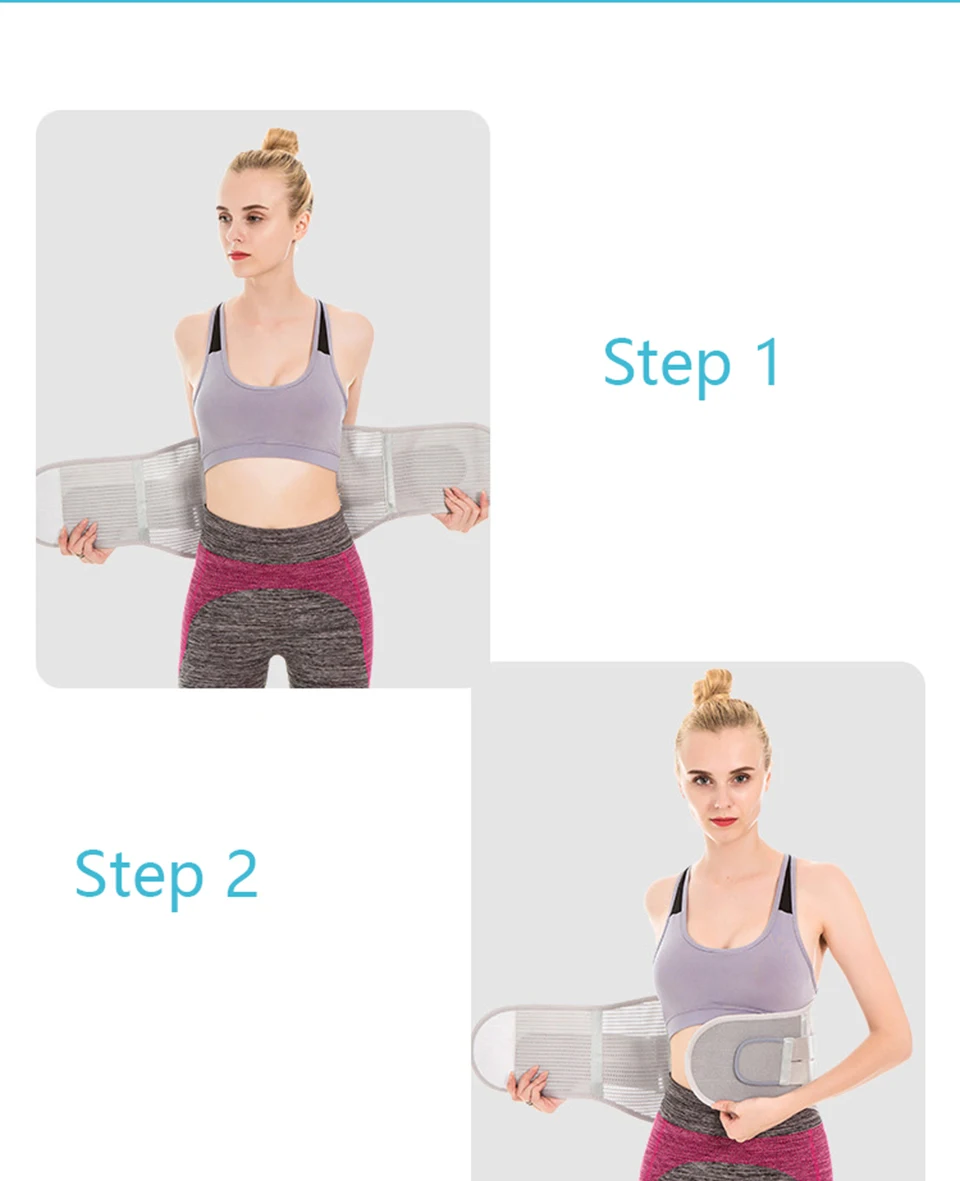 Step 1

Step 2