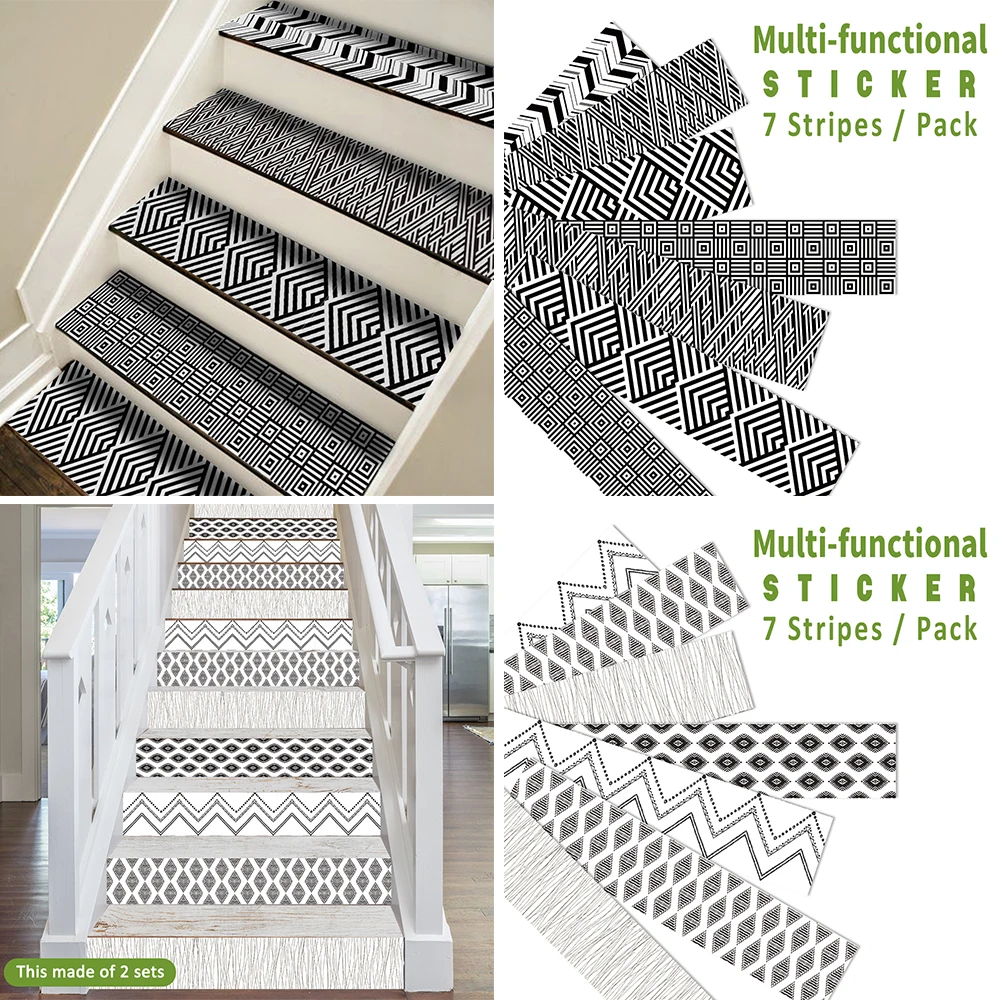 Multi-functional
STICKER
7 Stripes / Pack

Multi-functional
STICKER
7 Stripes / Pack

This made of 2 sets