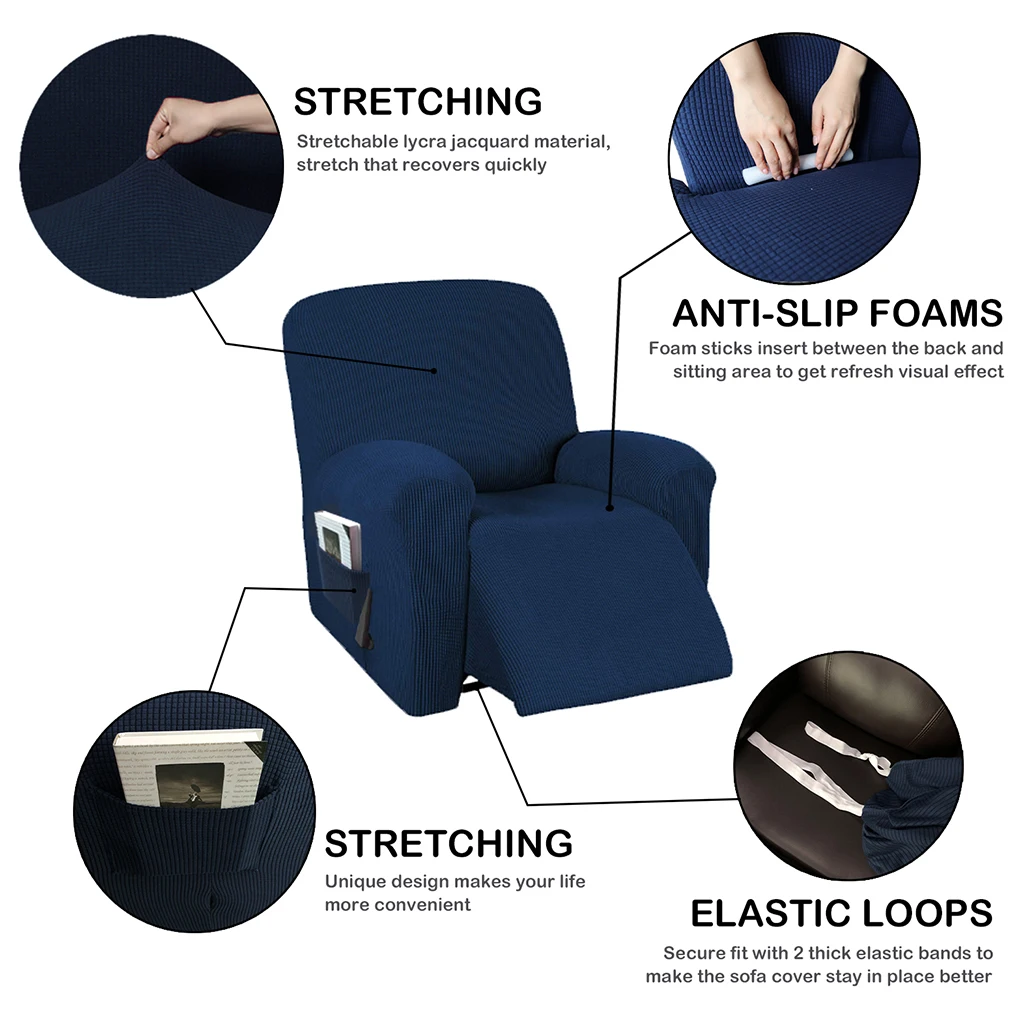 STRETCHING
Stretchable lycra jacquard material, stretch that recovers quickly

ANTI-SLIP FOAMS
Foam sticks insert between the back and sitting area to get refresh visual effect

STRETCHING
Unique design makes your life more convenient

ELASTIC LOOPS
Secure fit with 2 thick elastic bands to make the sofa cover stay in place better