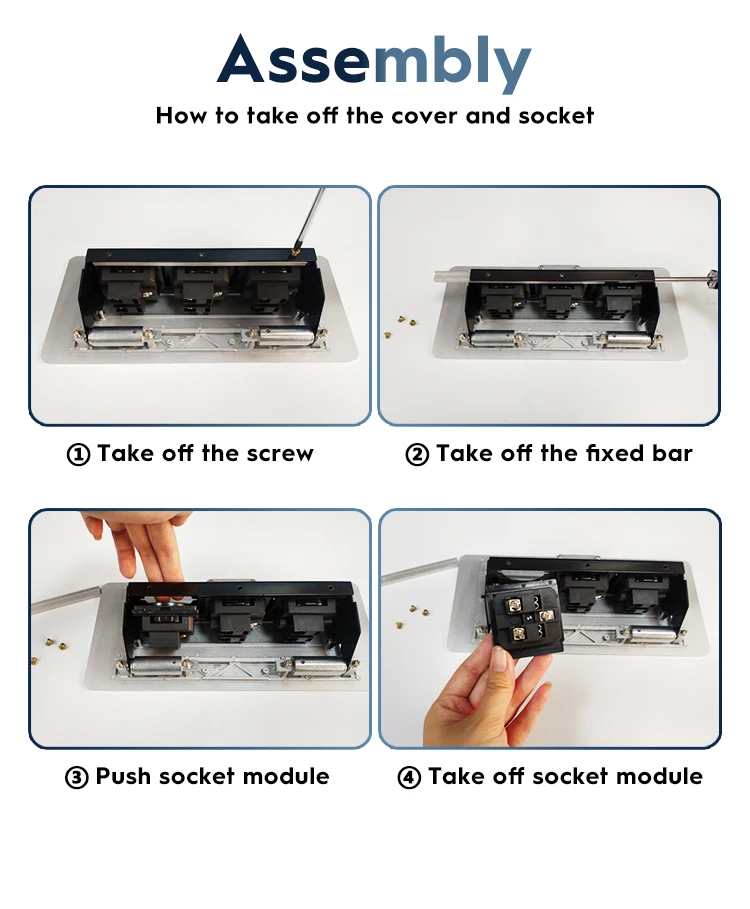 Assembly

How to take off the cover and socket

① Take off the screw

② Take off the fixed bar

③ Push socket module

④ Take off socket module