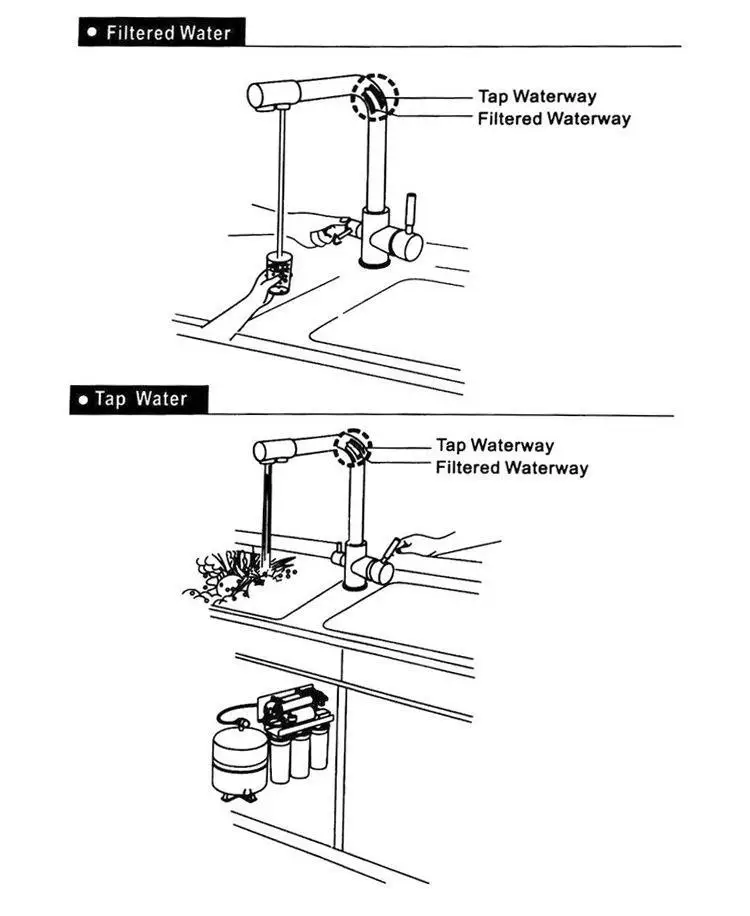 • Filtered Water

Tap Waterway
Filtered Waterway

• Tap Water

Tap Waterway
Filtered Waterway