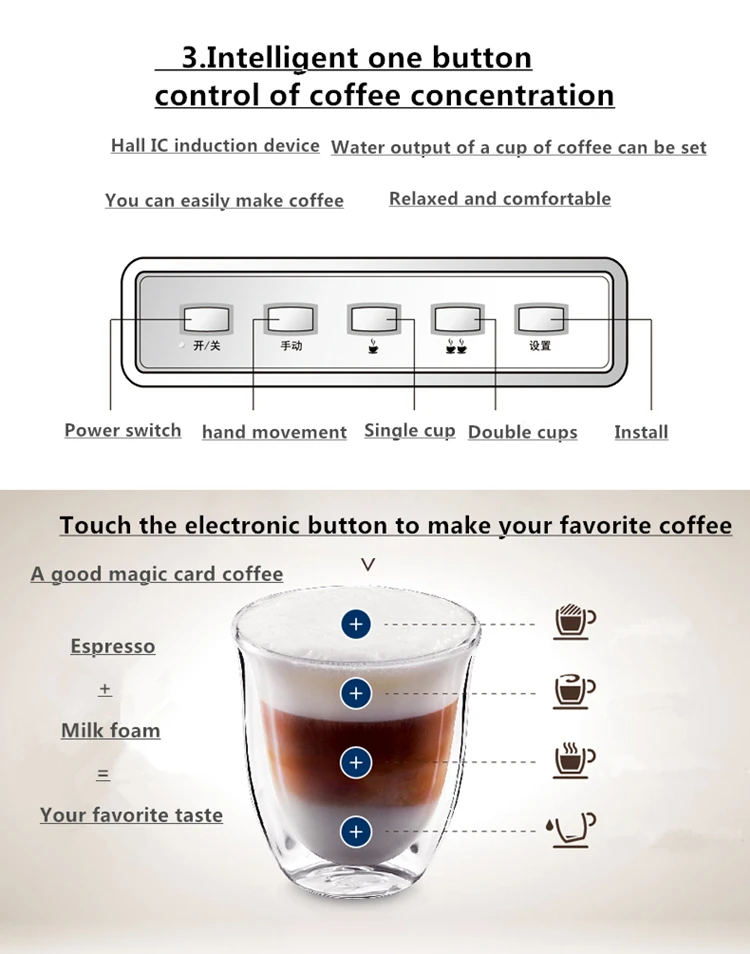 3.Intelligent one button control of coffee concentration

Hall IC induction device
Water output of a cup of coffee can be set

You can easily make coffee
Relaxed and comfortable

开/关
手动
设置

Power switch
hand movement
Single cup
Double cups
Install

Touch the electronic button to make your favorite coffee

A good magic card coffee

V

Espresso

+

Milk foam

=

Your favorite taste

+
+
+
+