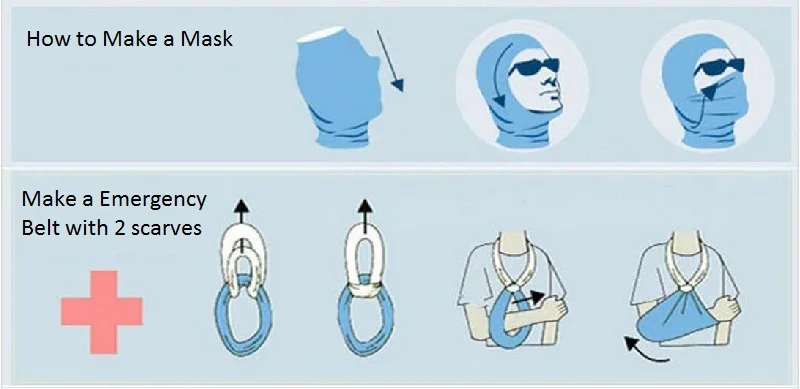 How to Make a Mask

Make a Emergency Belt with 2 scarves