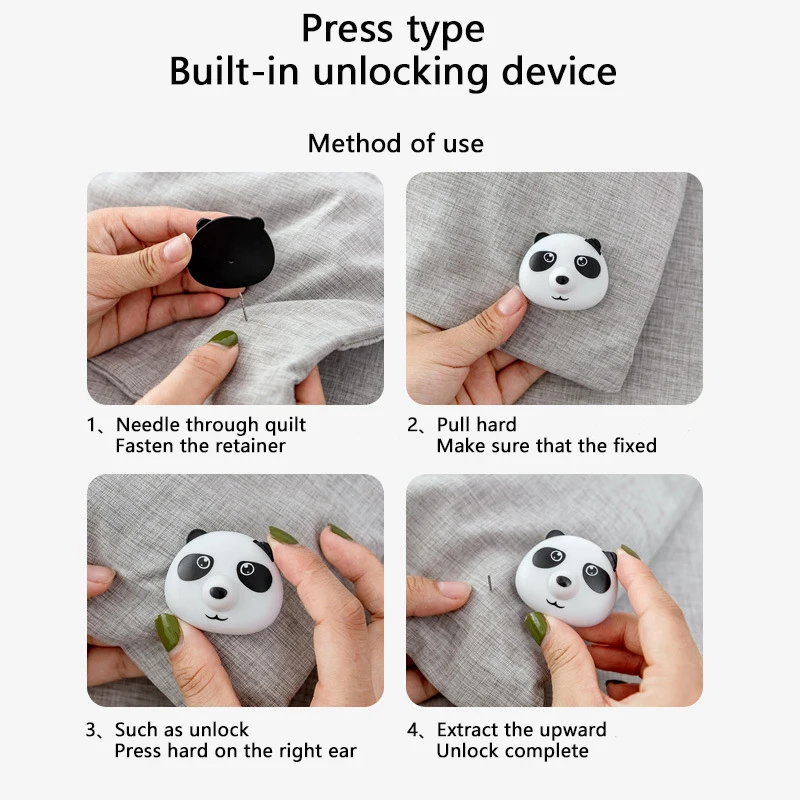 Press type
Built-in unlocking device

Method of use

1、Needle through quilt
Fasten the retainer

2、Pull hard
Make sure that the fixed

3、Such as unlock
Press hard on the right ear

4、Extract the upward
Unlock complete