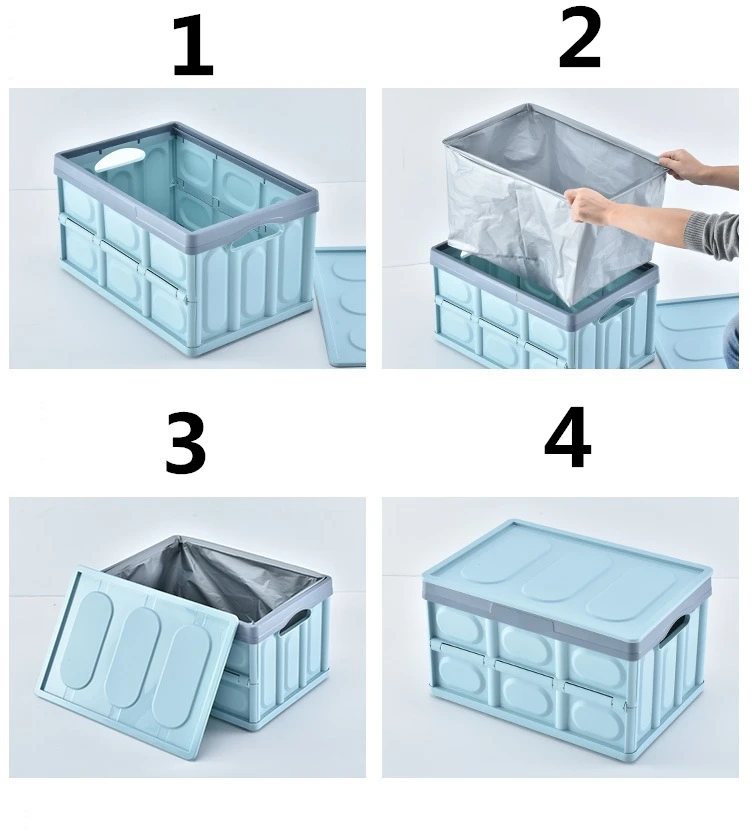 1

2

3

4