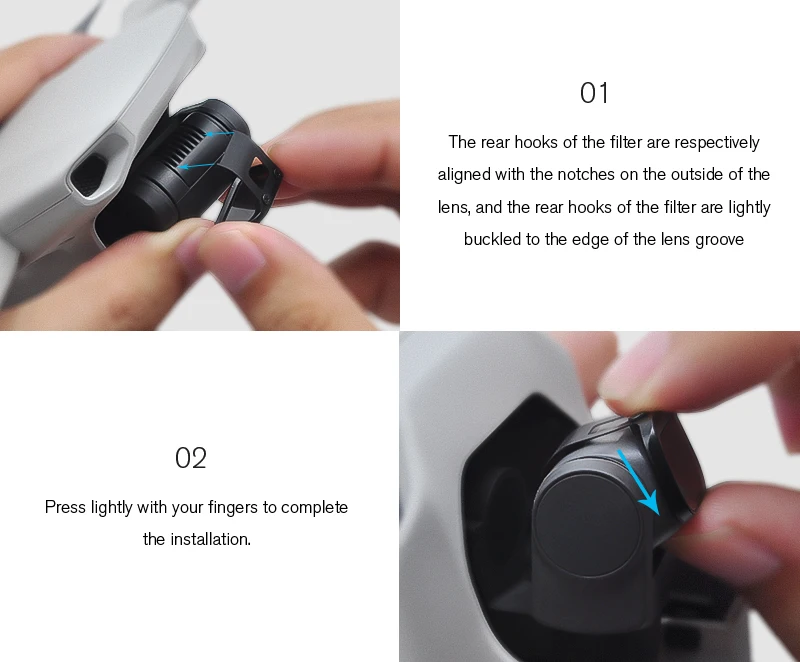 01

The rear hooks of the filter are respectively aligned with the notches on the outside of the lens, and the rear hooks of the filter are lightly buckled to the edge of the lens groove

02

Press lightly with your fingers to complete the installation.