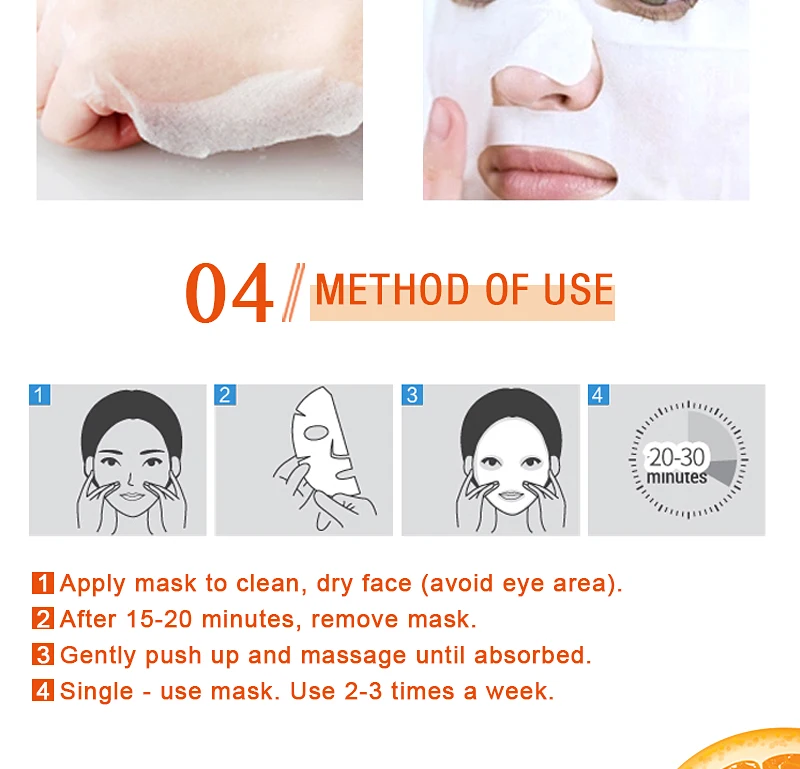 04 // METHOD OF USE

1

2

3

4

20-30 minutes

1 Apply mask to clean, dry face (avoid eye area).
2 After 15-20 minutes, remove mask.
3 Gently push up and massage until absorbed.
4 Single - use mask. Use 2-3 times a week.