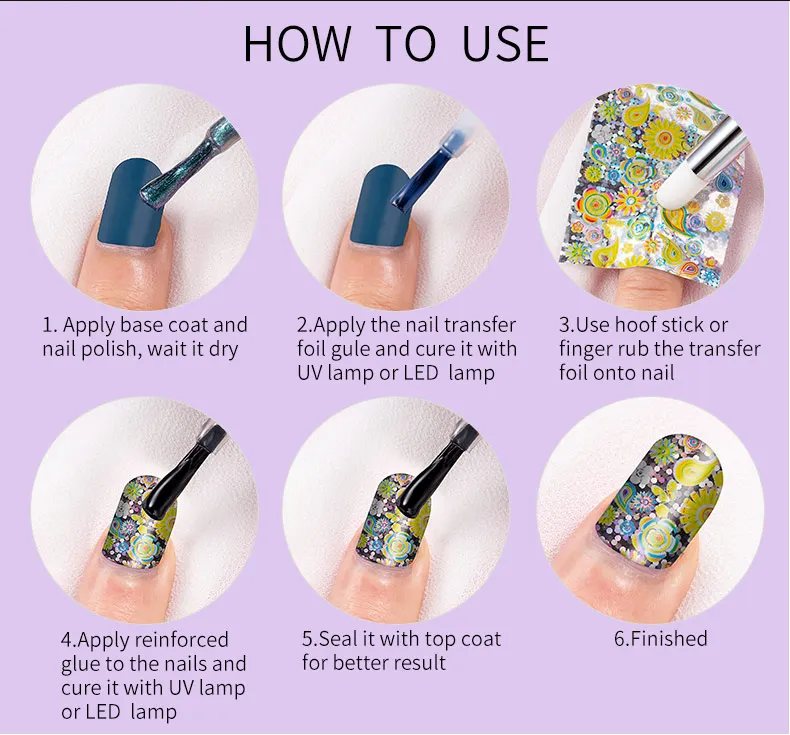 HOW TO USE

1. Apply base coat and nail polish, wait it dry

2.Apply the nail transfer foil gule and cure it with UV lamp or LED lamp

3.Use hoof stick or finger rub the transfer foil onto nail

4.Apply reinforced glue to the nails and cure it with UV lamp or LED lamp

5.Seal it with top coat for better result

6.Finished