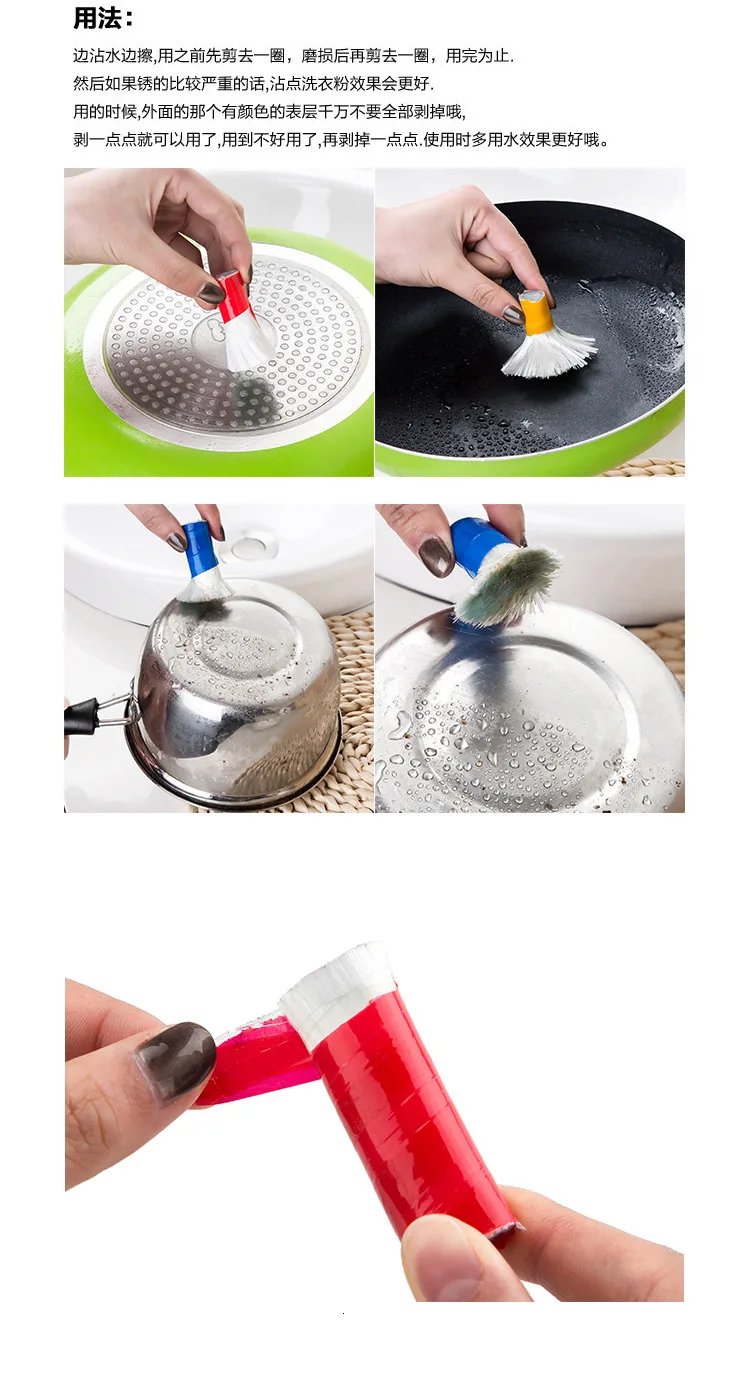 用法：

边沾水边擦,用之前先剪去一圈，磨损后再剪去一圈，用完为止.
然后如果锈的比较严重的话,沾点洗衣粉效果会更好.
用的时候,外面的那个有颜色的表层千万不要全部剥掉哦,
剥一点点就可以用了,用到不好用了,再剥掉一点点.使用时多用水效果更好哦。