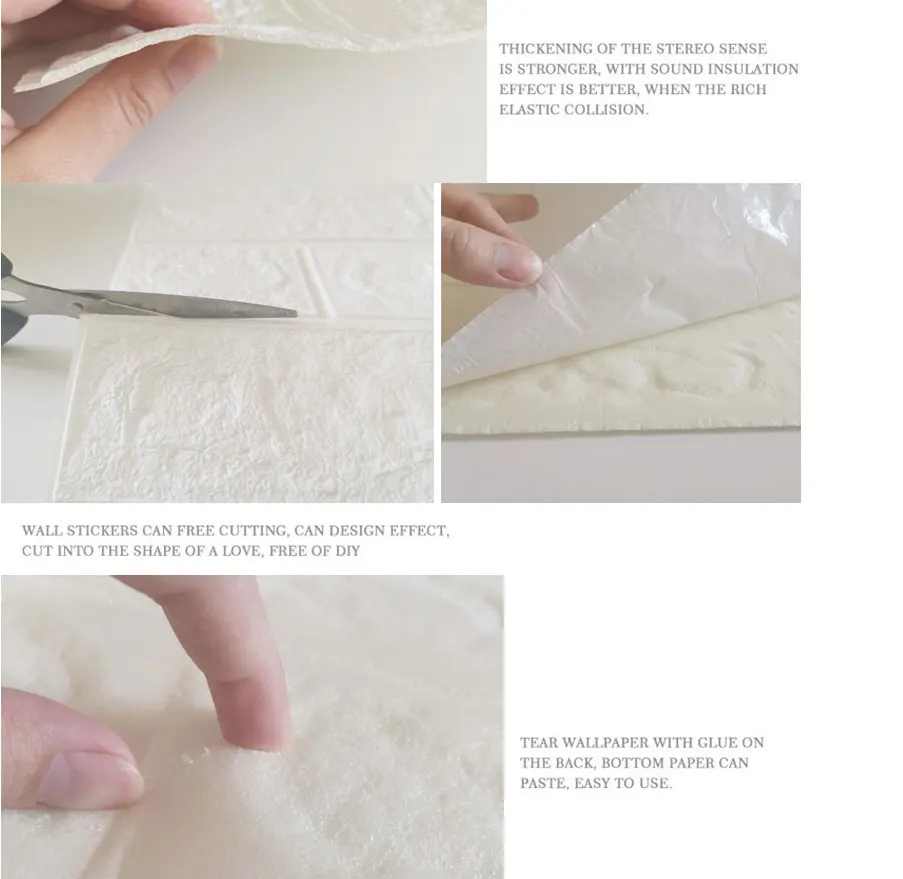 THICKENING OF THE STEREO SENSE IS STRONGER, WITH SOUND INSULATION EFFECT IS BETTER, WHEN THE RICH ELASTIC COLLISION.

WALL STICKERS CAN FREE CUTTING, CAN DESIGN EFFECT, CUT INTO THE SHAPE OF A LOVE, FREE OF DIY

TEAR WALLPAPER WITH GLUE ON THE BACK, BOTTOM PAPER CAN PASTE, EASY TO USE.