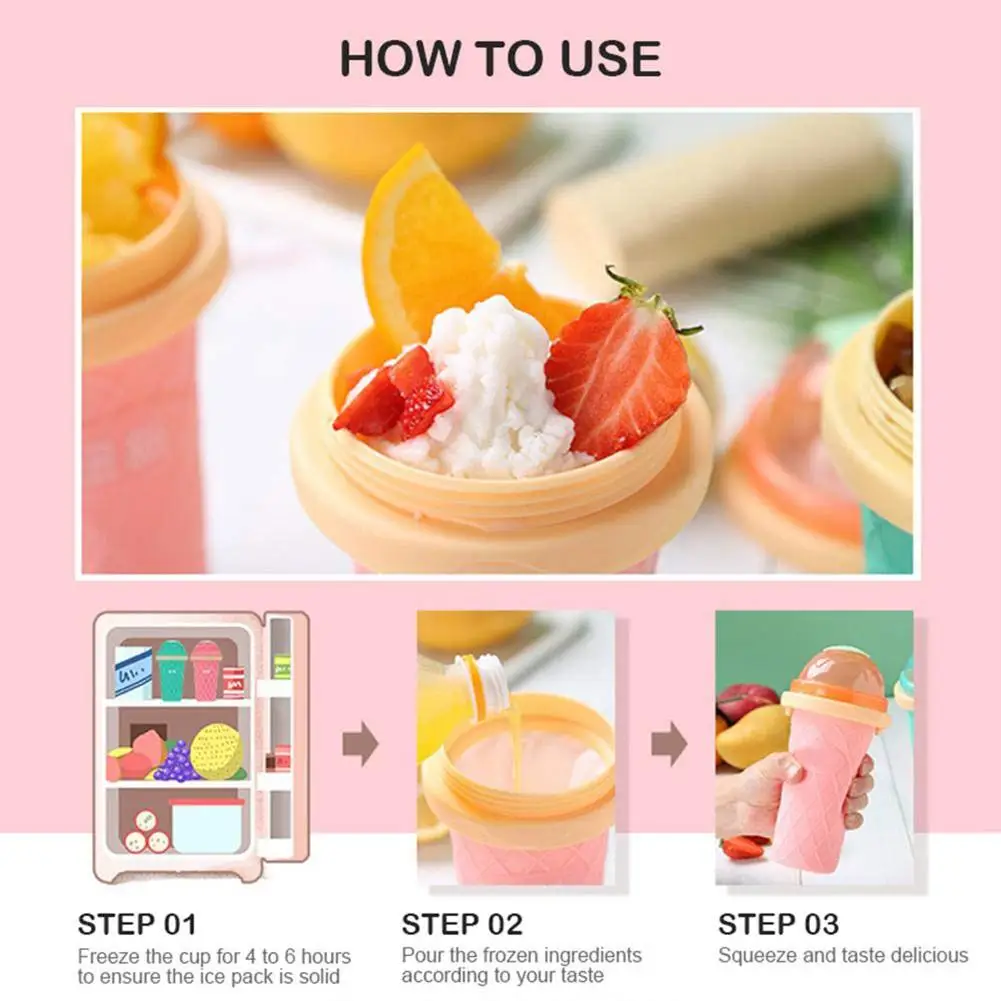 HOW TO USE

STEP 01
Freeze the cup for 4 to 6 hours to ensure the ice pack is solid

STEP 02
Pour the frozen ingredients according to your taste

STEP 03
Squeeze and taste delicious