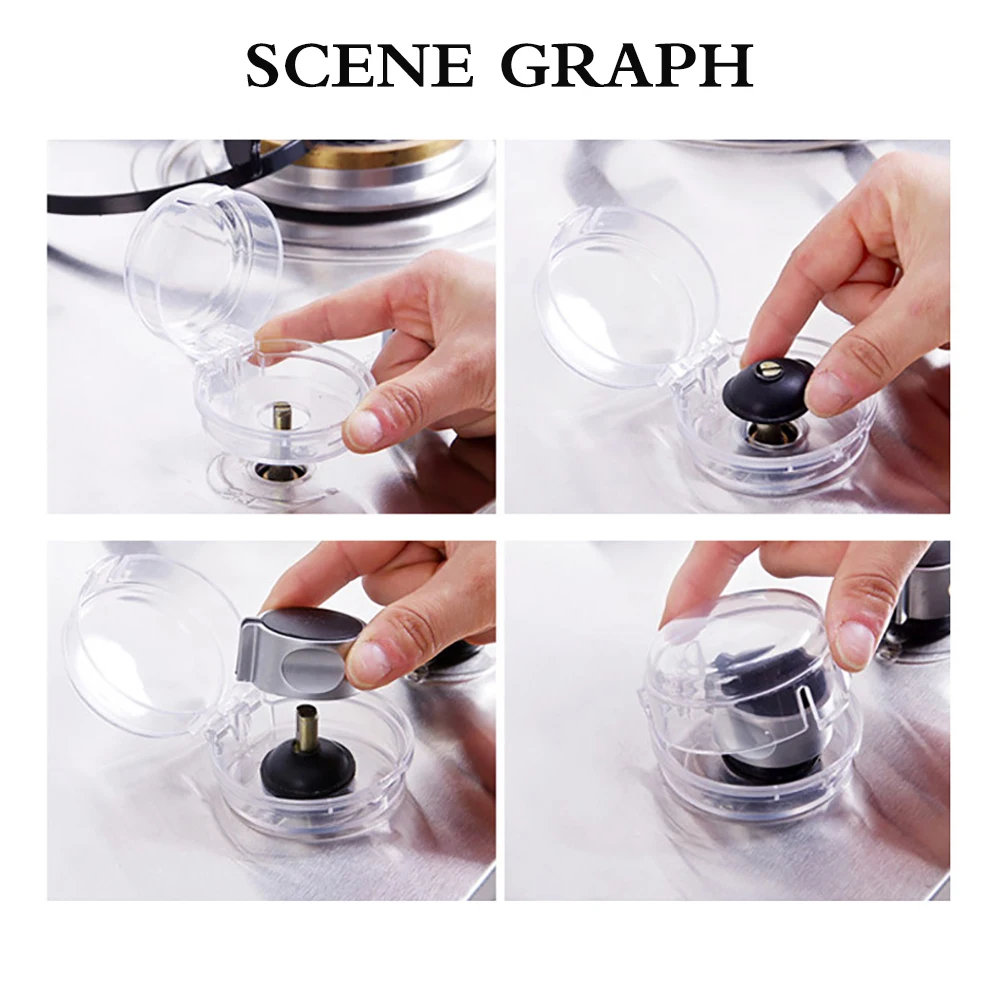 SCENE GRAPH