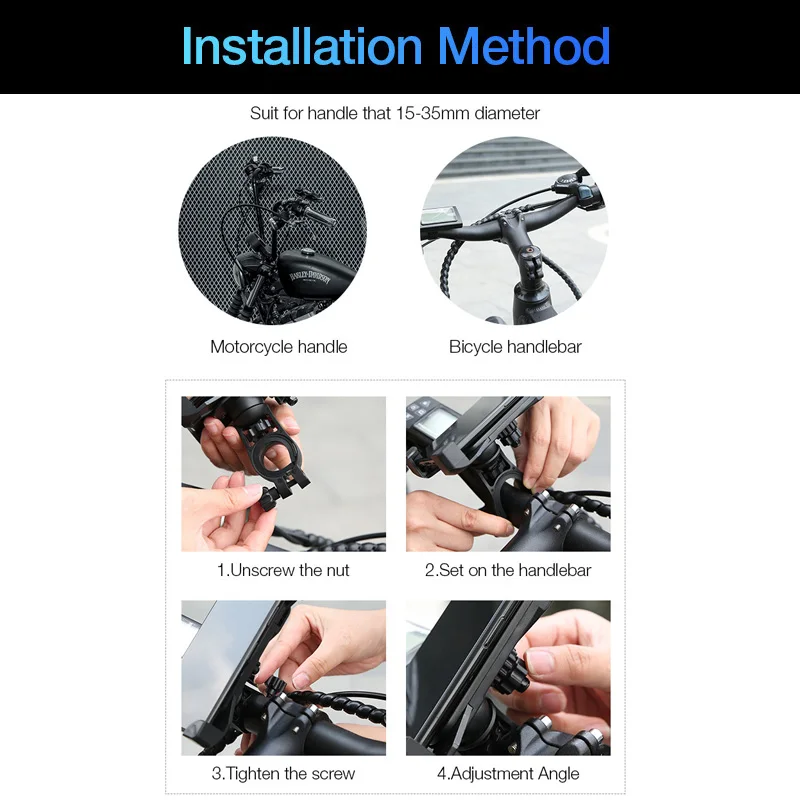 Installation Method

Suit for handle that 15-35mm diameter

HARLEY-DAVIDSON

Motorcycle handle

Bicycle handlebar

1.Unscrew the nut

2.Set on the handlebar

3.Tighten the screw

4.Adjustment Angle