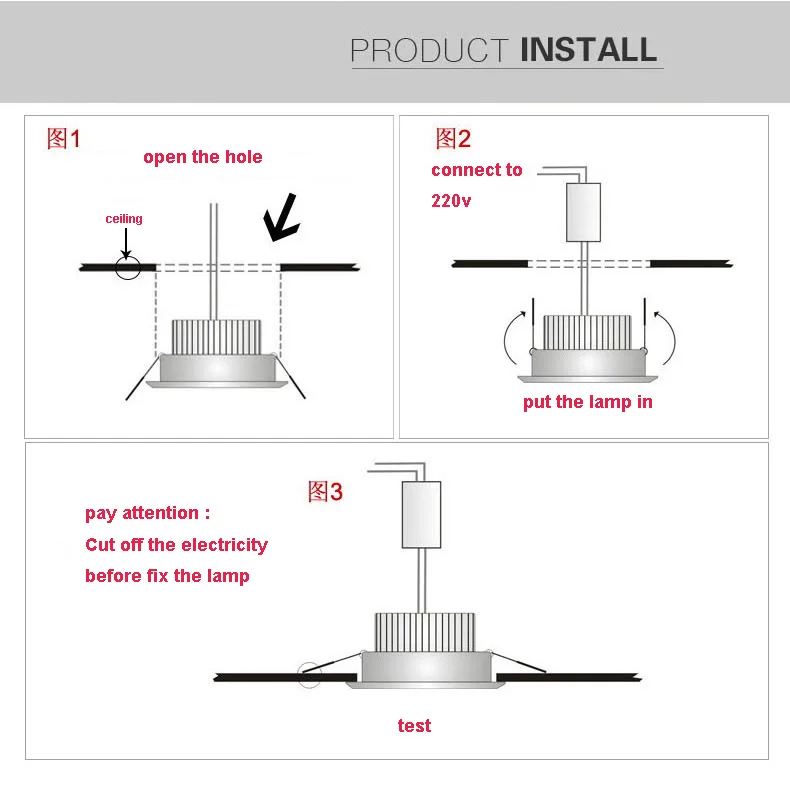 PRODUCT INSTALL

图1

open the hole

ceiling

图2

connect to 220v

put the lamp in

图3

pay attention :

Cut off the electricity before fix the lamp

test