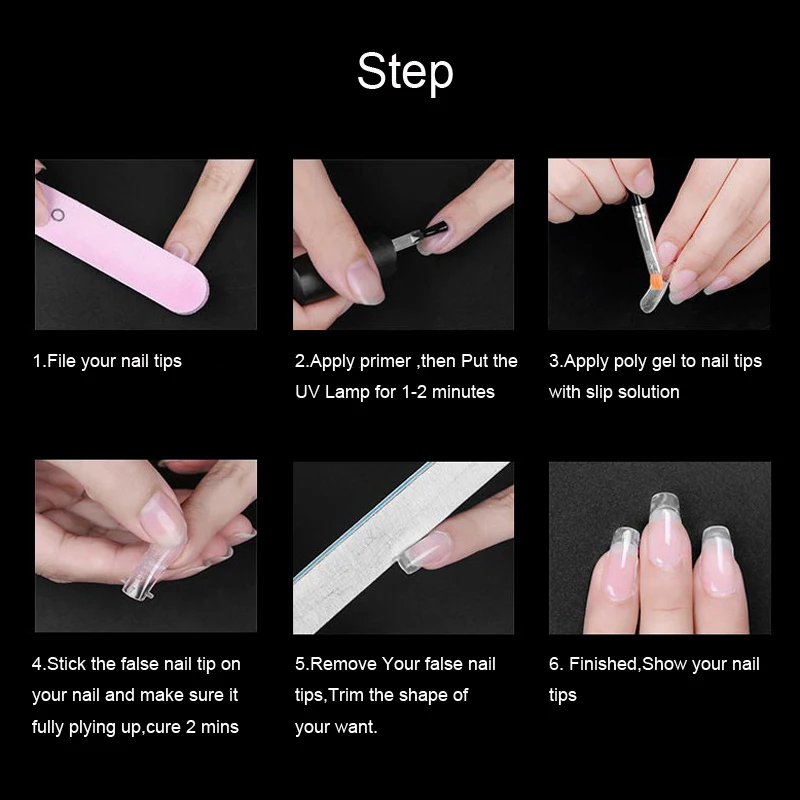 Step

1.File your nail tips

2.Apply primer ,then Put the UV Lamp for 1-2 minutes

3.Apply poly gel to nail tips with slip solution

4.Stick the false nail tip on your nail and make sure it fully plying up,cure 2 mins

5.Remove Your false nail tips,Trim the shape of your want.

6. Finished,Show your nail tips