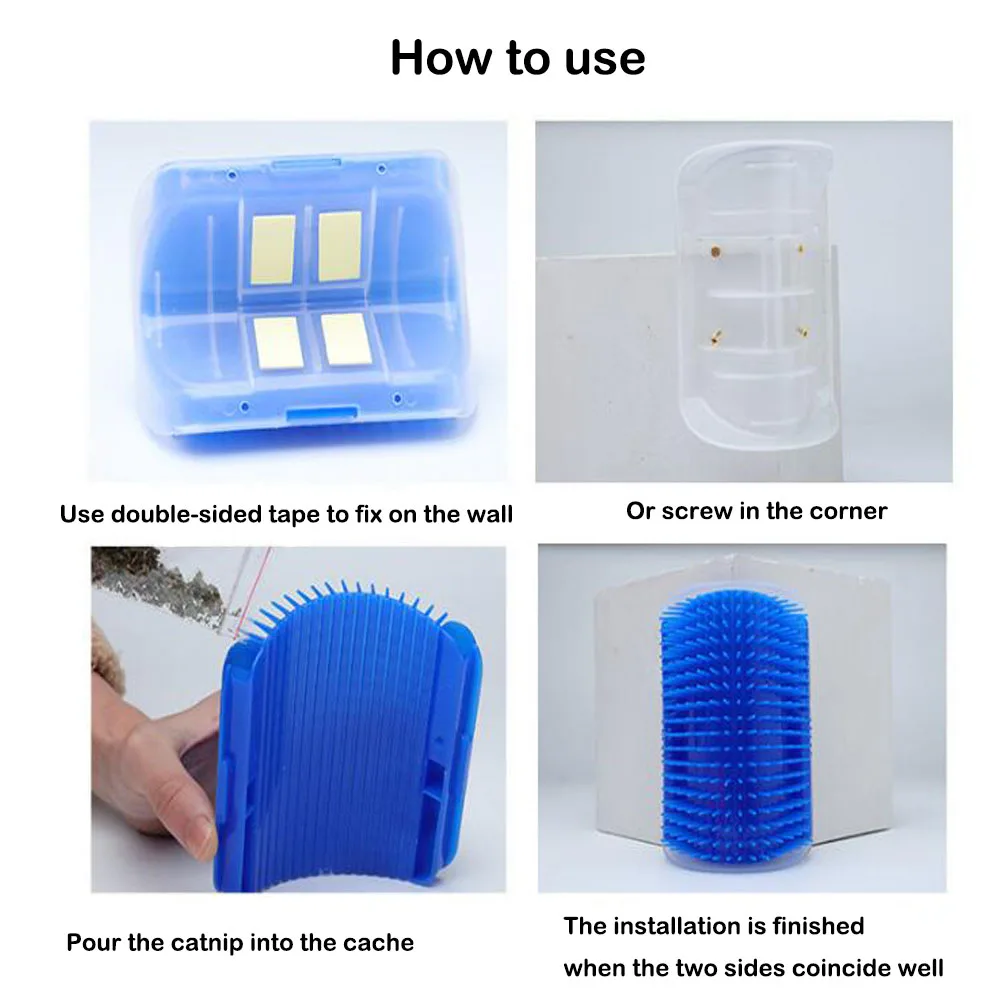 How to use

Use double-sided tape to fix on the wall

Or screw in the corner

Pour the catnip into the cache

The installation is finished when the two sides coincide well