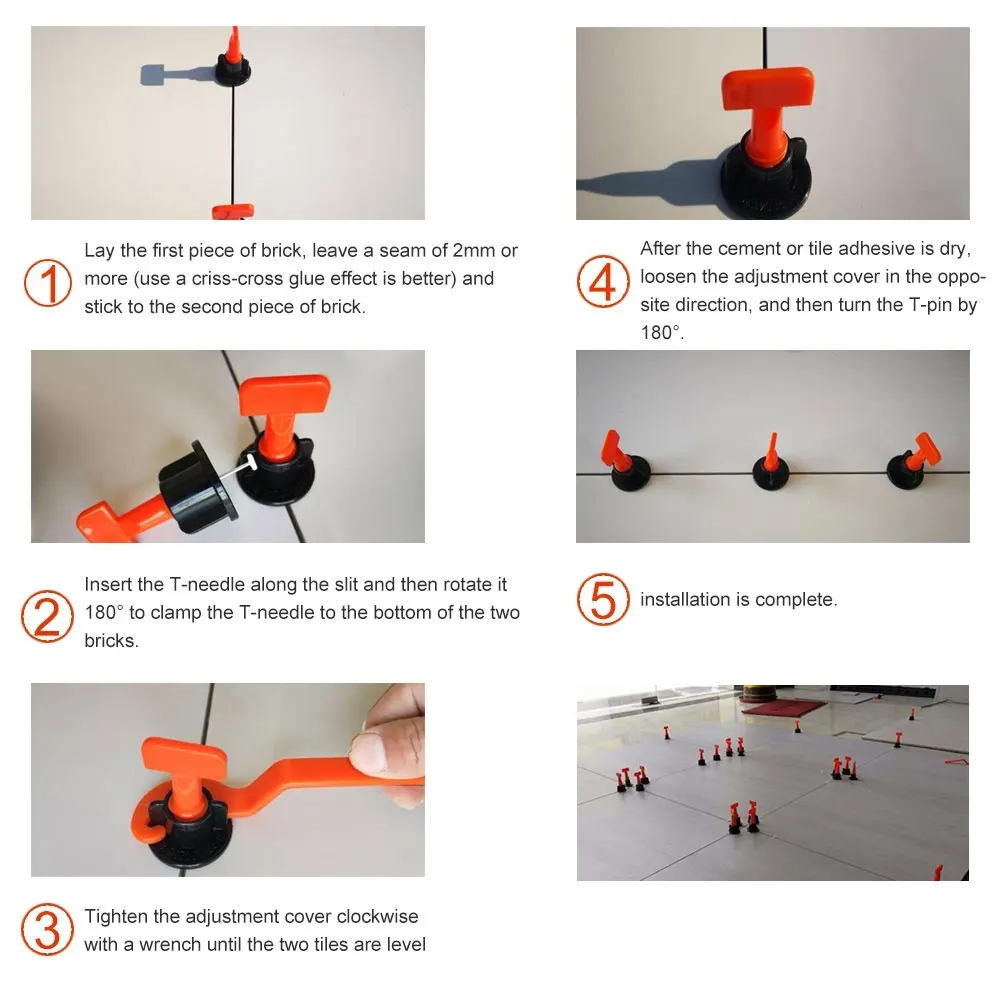 1 Lay the first piece of brick, leave a seam of 2mm or more (use a criss-cross glue effect is better) and stick to the second piece of brick.

2 Insert the T-needle along the slit and then rotate it 180° to clamp the T-needle to the bottom of the two bricks.

3 Tighten the adjustment cover clockwise with a wrench until the two tiles are level

4 After the cement or tile adhesive is dry, loosen the adjustment cover in the opposite direction, and then turn the T-pin by 180°.

5 installation is complete.