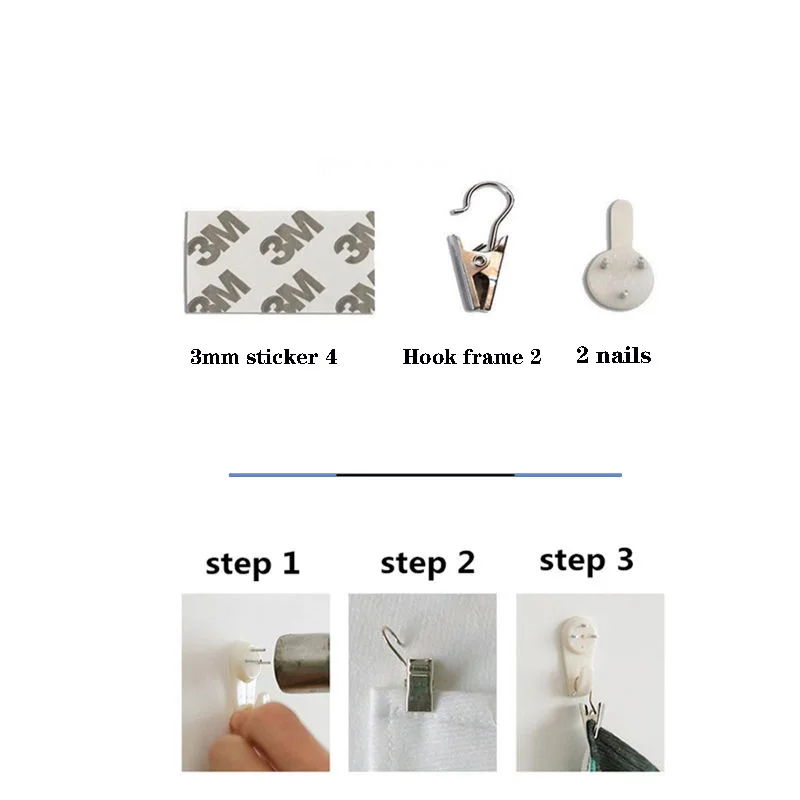 3M 3M 3M
3M 3M 3M

3mm sticker 4

Hook frame 2

2 nails

step 1

step 2

step 3