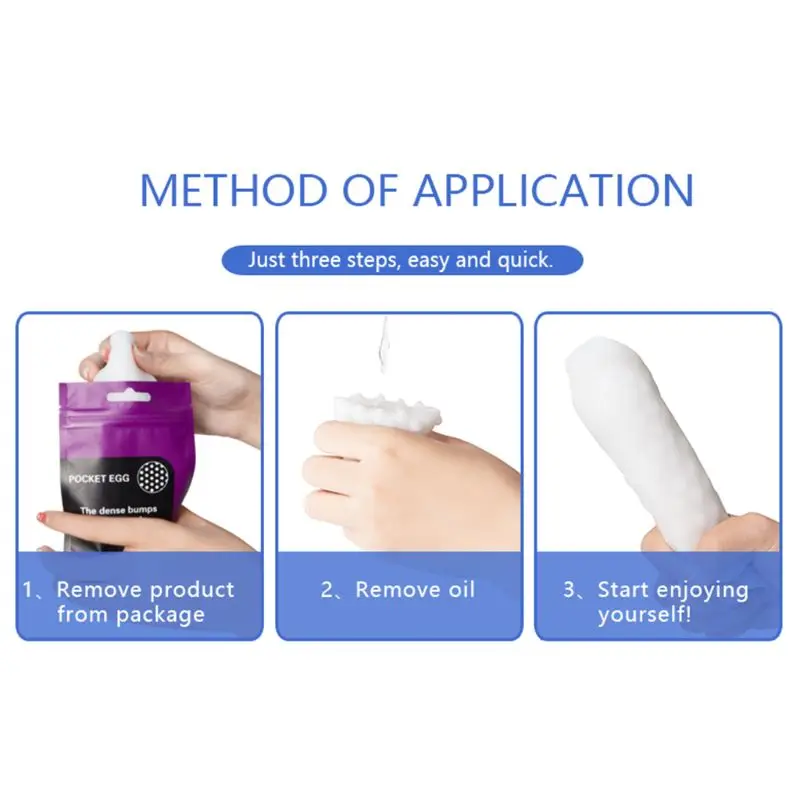 METHOD OF APPLICATION

Just three steps, easy and quick.

POCKET EGG

The dense bumps

1、Remove product from package

2、Remove oil

3、Start enjoying yourself!