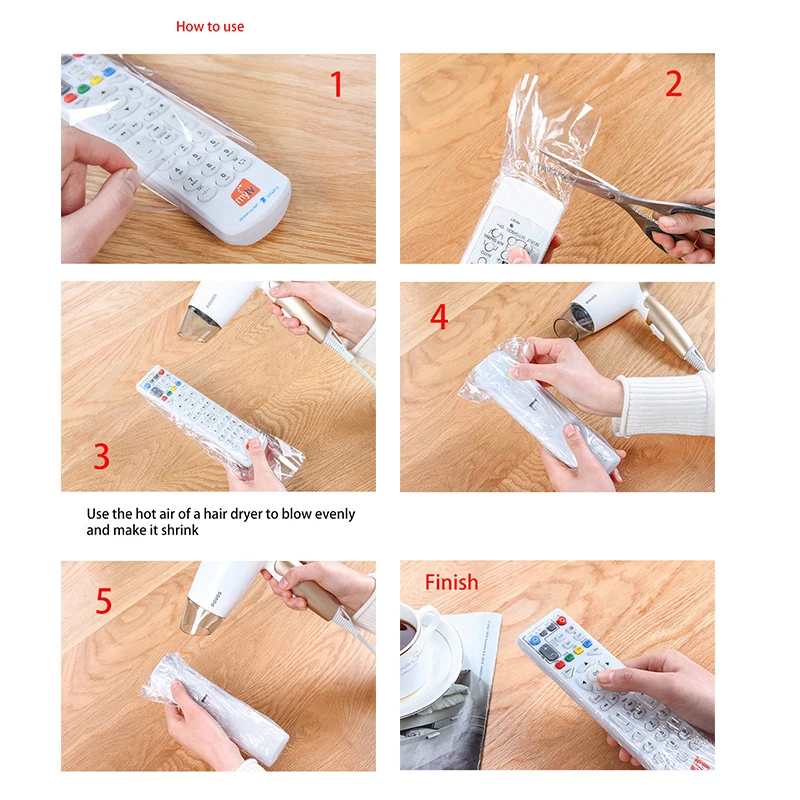 How to use

1

2

3

4

Use the hot air of a hair dryer to blow evenly and make it shrink

5

Finish