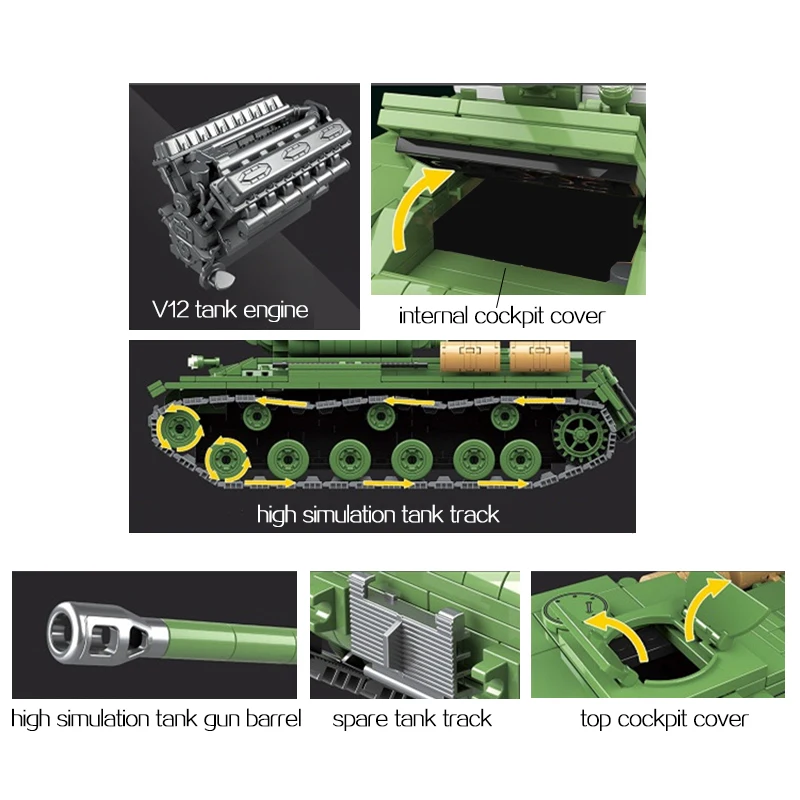 V12 tank engine

internal cockpit cover

high simulation tank track

high simulation tank gun barrel

spare tank track

top cockpit cover