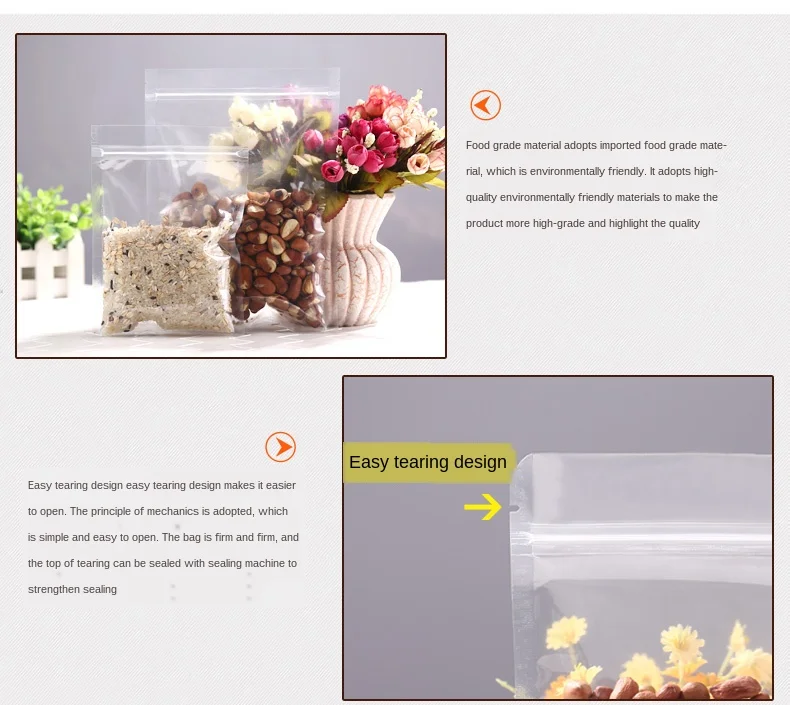 Food grade material adopts imported food grade material, which is environmentally friendly. It adopts high-quality environmentally friendly materials to make the product more high-grade and highlight the quality

Easy tearing design easy tearing design makes it easier to open. The principle of mechanics is adopted, which is simple and easy to open. The bag is firm and firm, and the top of tearing can be sealed with sealing machine to strengthen sealing

Easy tearing design