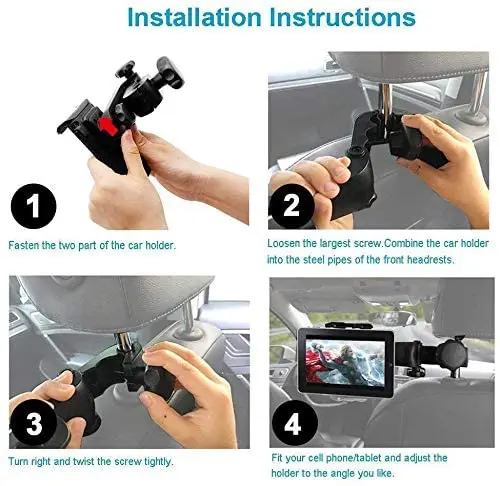 Installation Instructions

1

Fasten the two part of the car holder.

2

Loosen the largest screw.Combine the car holder into the steel pipes of the front headrests.

3

Turn right and twist the screw tightly.

4

Fit your cell phone/tablet and adjust the holder to the angle you like.