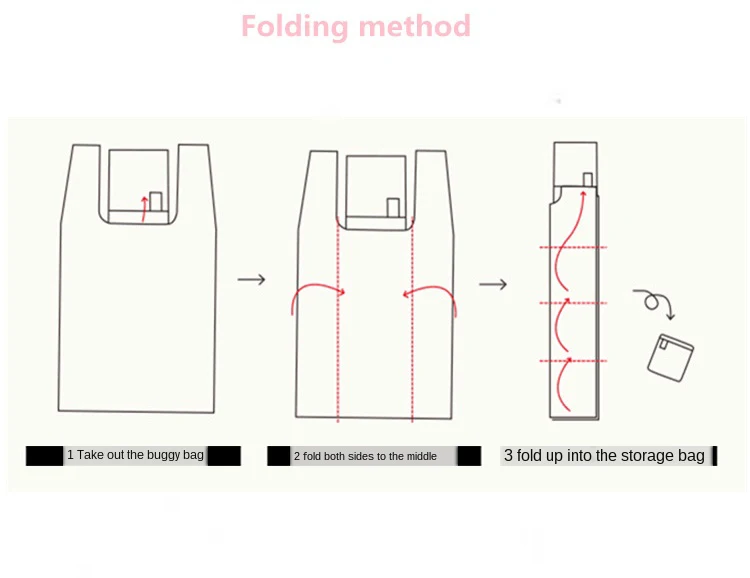 Folding method

1 Take out the buggy bag

2 fold both sides to the middle

3 fold up into the storage bag