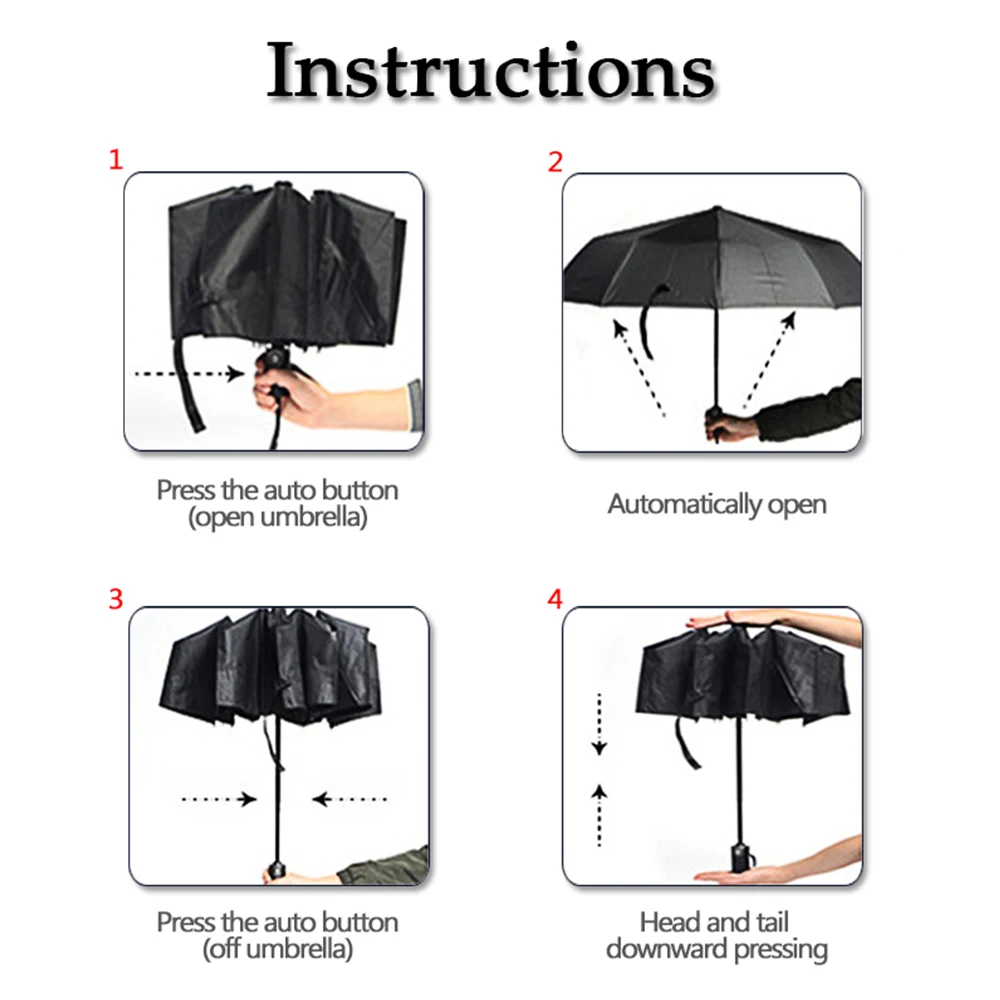 Instructions

1

Press the auto button (open umbrella)

2

Automatically open

3

Press the auto button (off umbrella)

4

Head and tail downward pressing