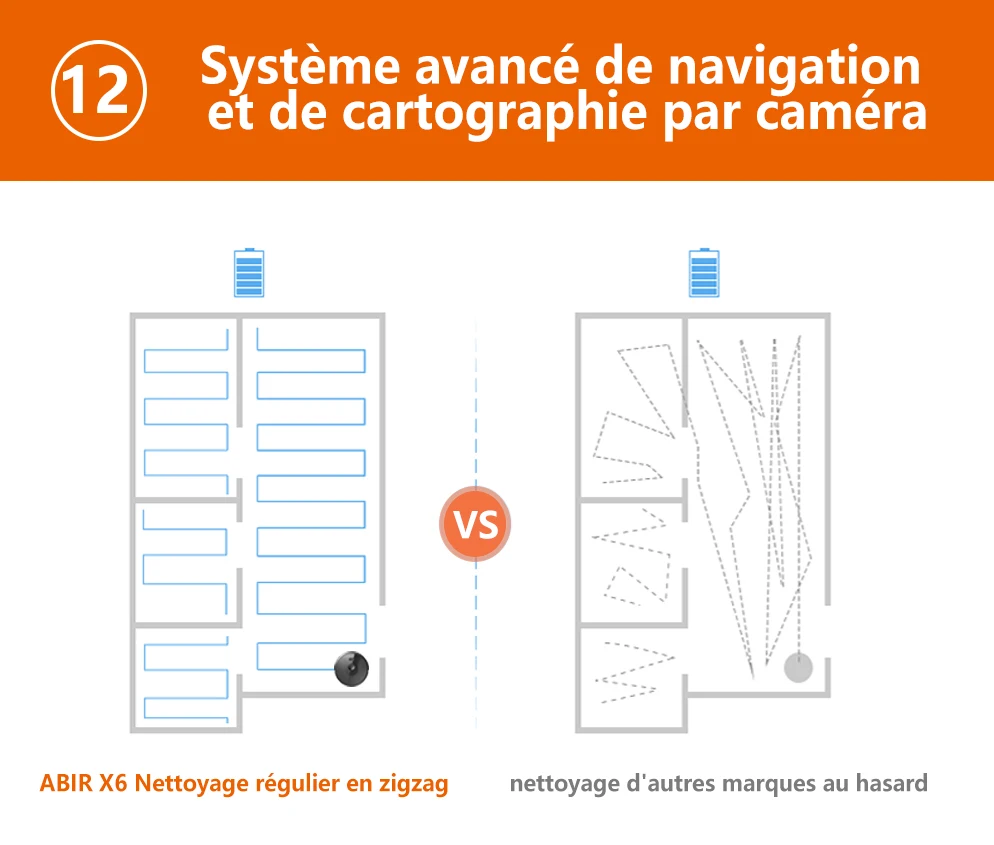 12 Système avancé de navigation et de cartographie par caméra

VS

ABIR X6 Nettoyage régulier en zigzag

nettoyage d'autres marques au hasard