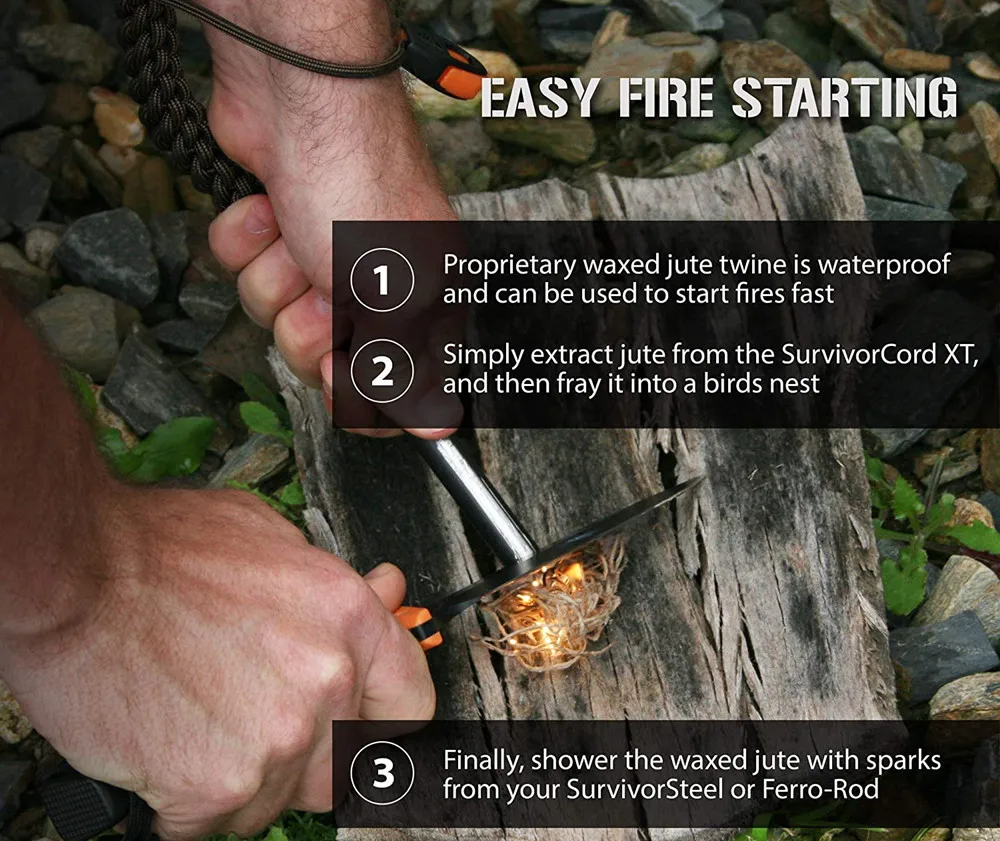 EASY FIRE STARTING

1 Proprietary waxed jute twine is waterproof and can be used to start fires fast

2 Simply extract jute from the SurvivorCord XT, and then fray it into a birds nest

3 Finally, shower the waxed jute with sparks from your SurvivorSteel or Ferro-Rod