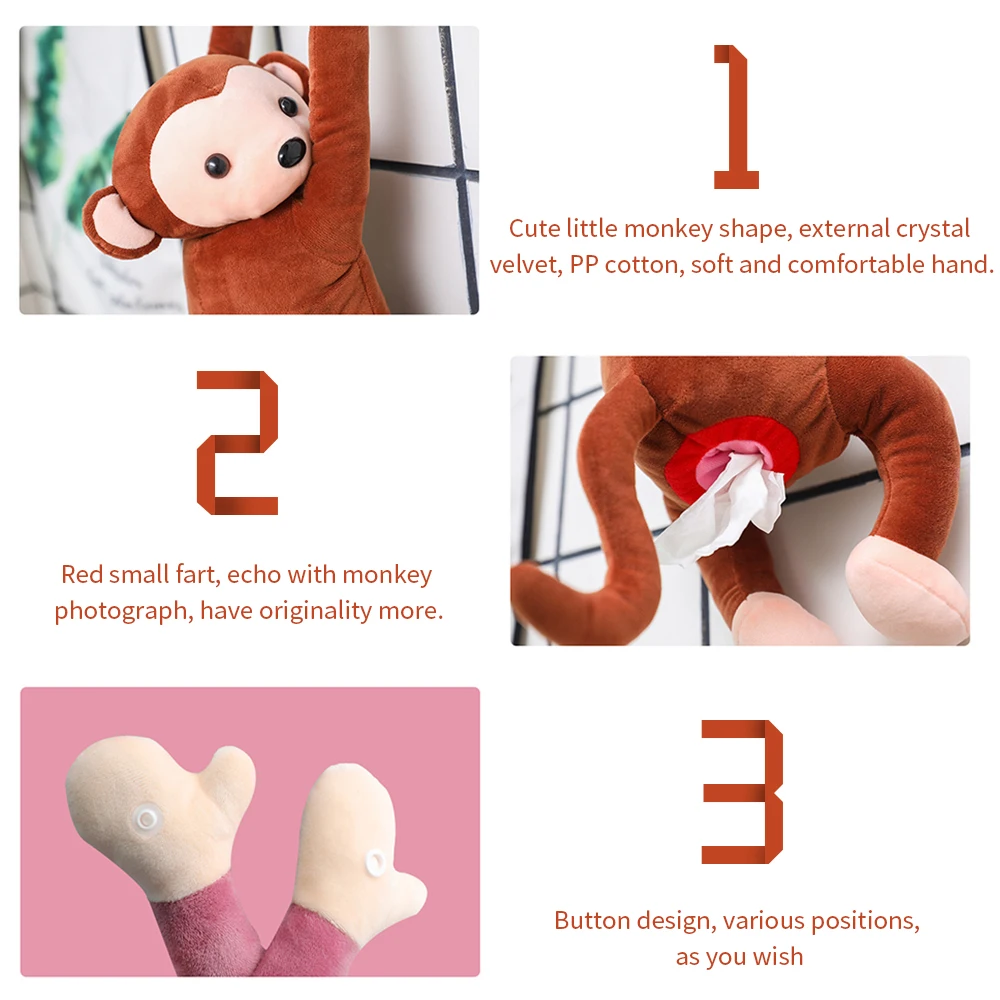 1

Cute little monkey shape, external crystal velvet, PP cotton, soft and comfortable hand.

2

Red small fart, echo with monkey photograph, have originality more.

3

Button design, various positions, as you wish