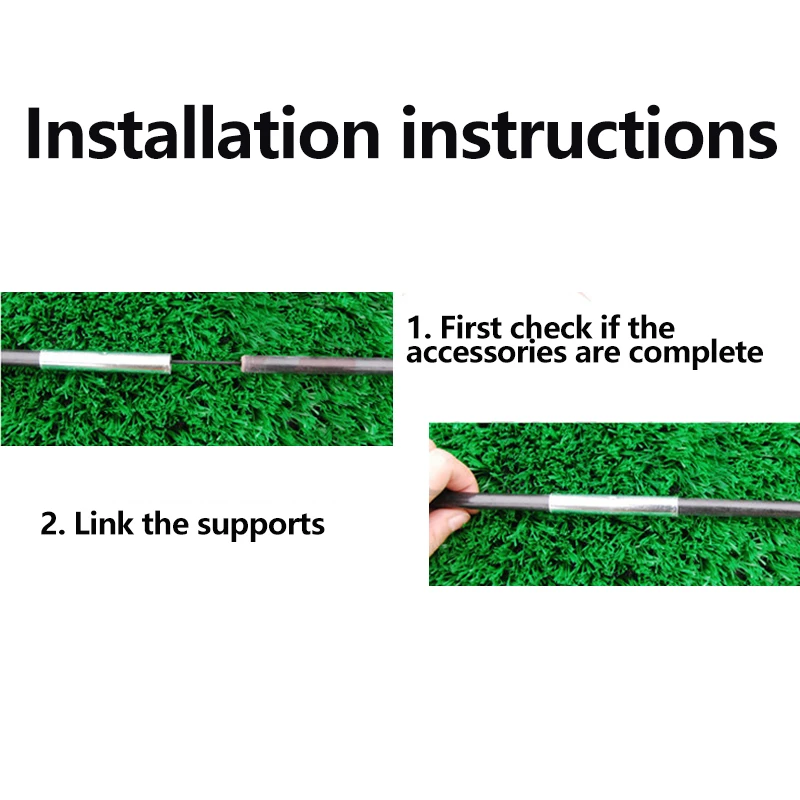 Installation instructions

1. First check if the accessories are complete

2. Link the supports