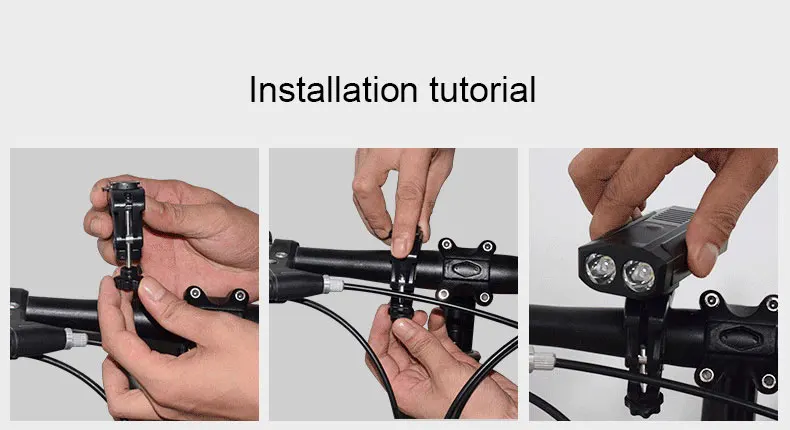 Installation tutorial