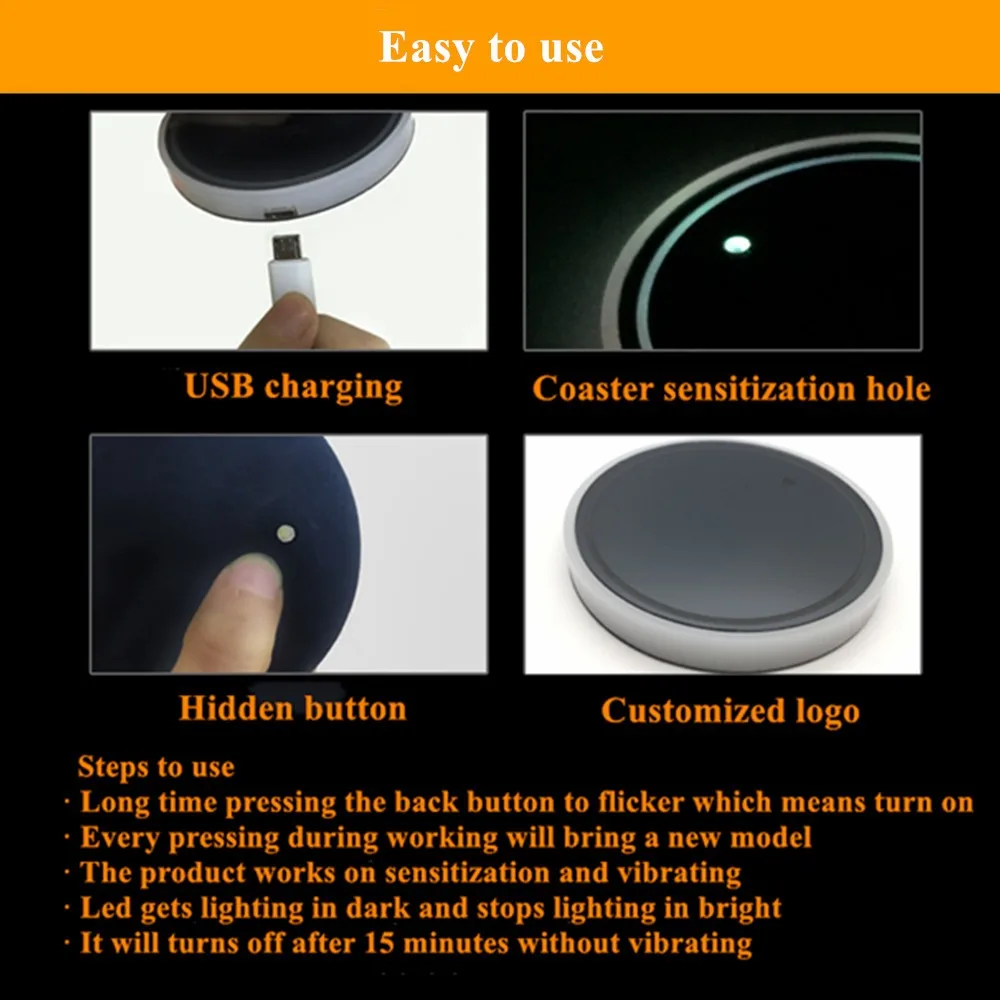 Easy to use

USB charging

Coaster sensitization hole

Hidden button

Customized logo

Steps to use
· Long time pressing the back button to flicker which means turn on
· Every pressing during working will bring a new model
· The product works on sensitization and vibrating
· Led gets lighting in dark and stops lighting in bright
· It will turns off after 15 minutes without vibrating