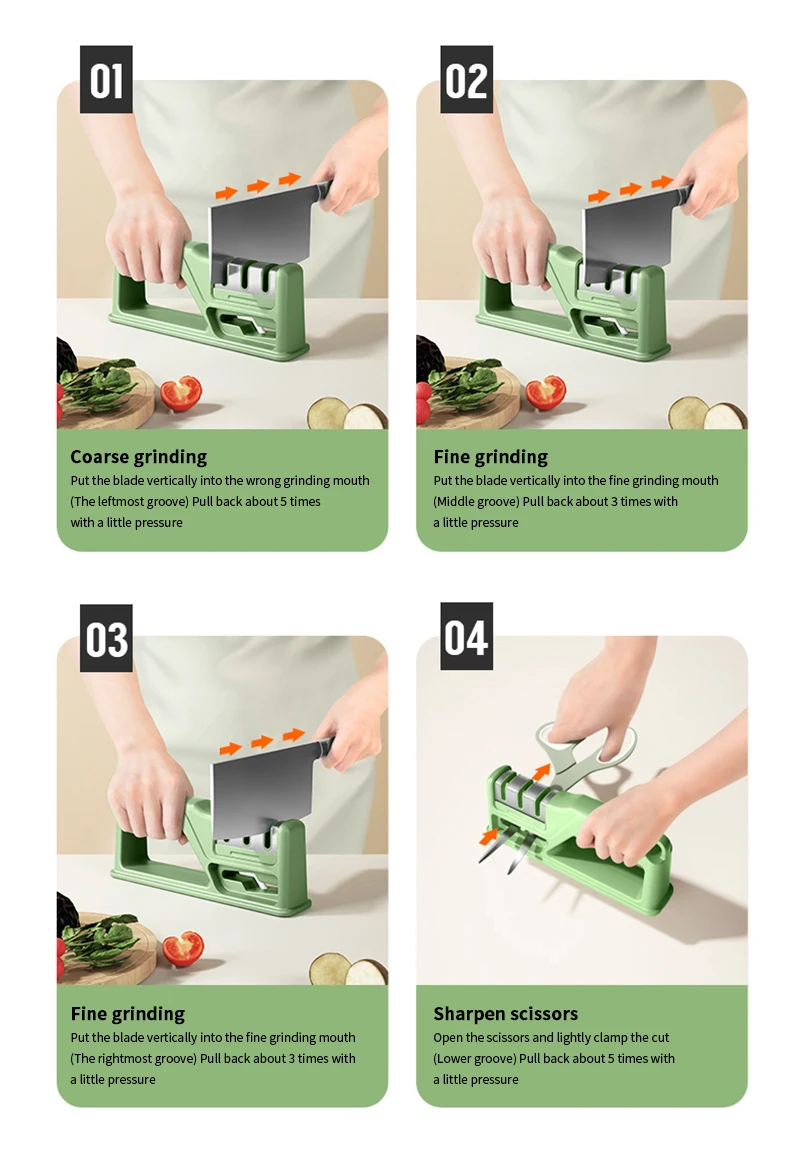 01

Coarse grinding
Put the blade vertically into the wrong grinding mouth (The leftmost groove) Pull back about 5 times with a little pressure

02

Fine grinding
Put the blade vertically into the fine grinding mouth (Middle groove) Pull back about 3 times with a little pressure

03

Fine grinding
Put the blade vertically into the fine grinding mouth (The rightmost groove) Pull back about 3 times with a little pressure

04

Sharpen scissors
Open the scissors and lightly clamp the cut (Lower groove) Pull back about 5 times with a little pressure