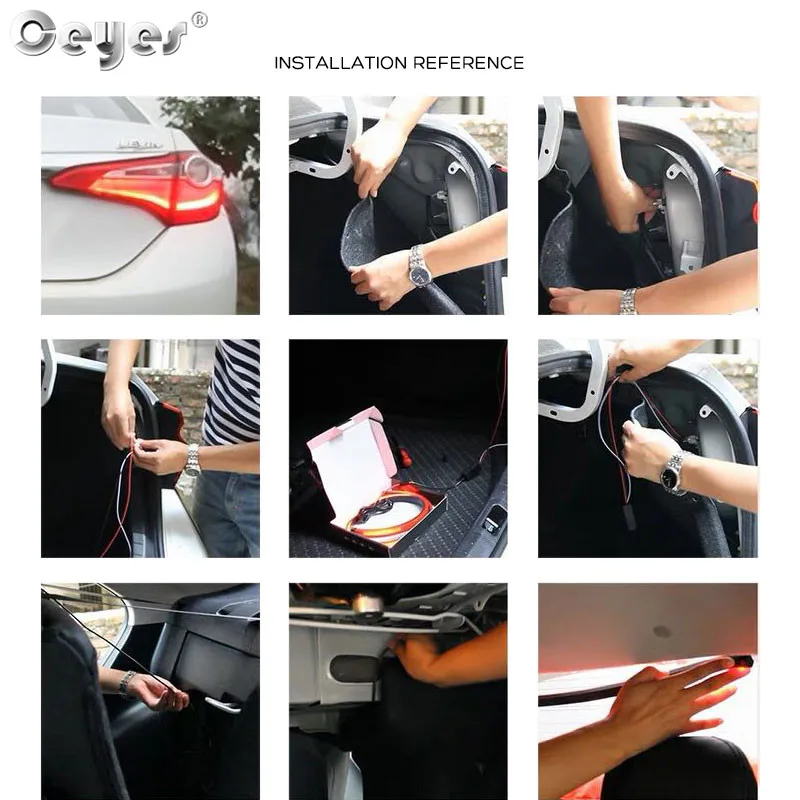 Ceyes®

INSTALLATION REFERENCE