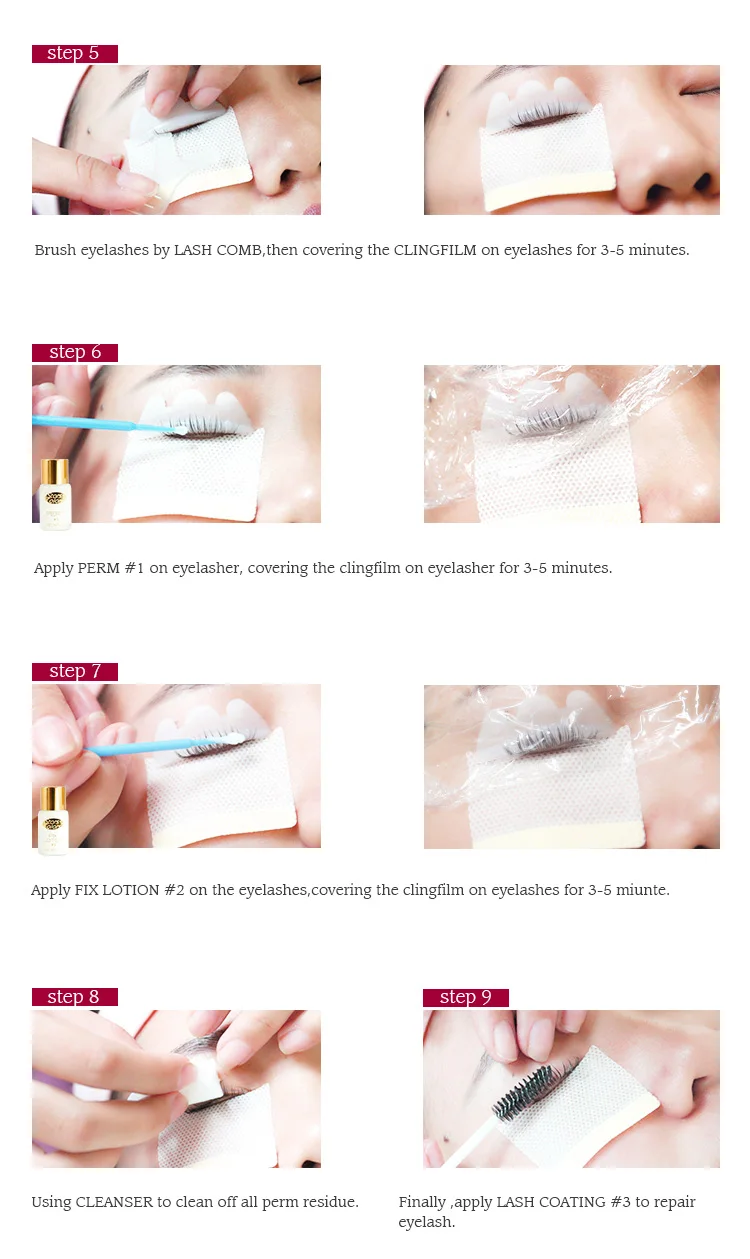 step 5

Brush eyelashes by LASH COMB,then covering the CLINGFILM on eyelashes for 3-5 minutes.

step 6

Apply PERM #1 on eyelasher, covering the clingfilm on eyelasher for 3-5 minutes.

step 7

Apply FIX LOTION #2 on the eyelashes,covering the clingfilm on eyelashes for 3-5 miunte.

step 8

Using CLEANSER to clean off all perm residue.

step 9

Finally ,apply LASH COATING #3 to repair eyelash.