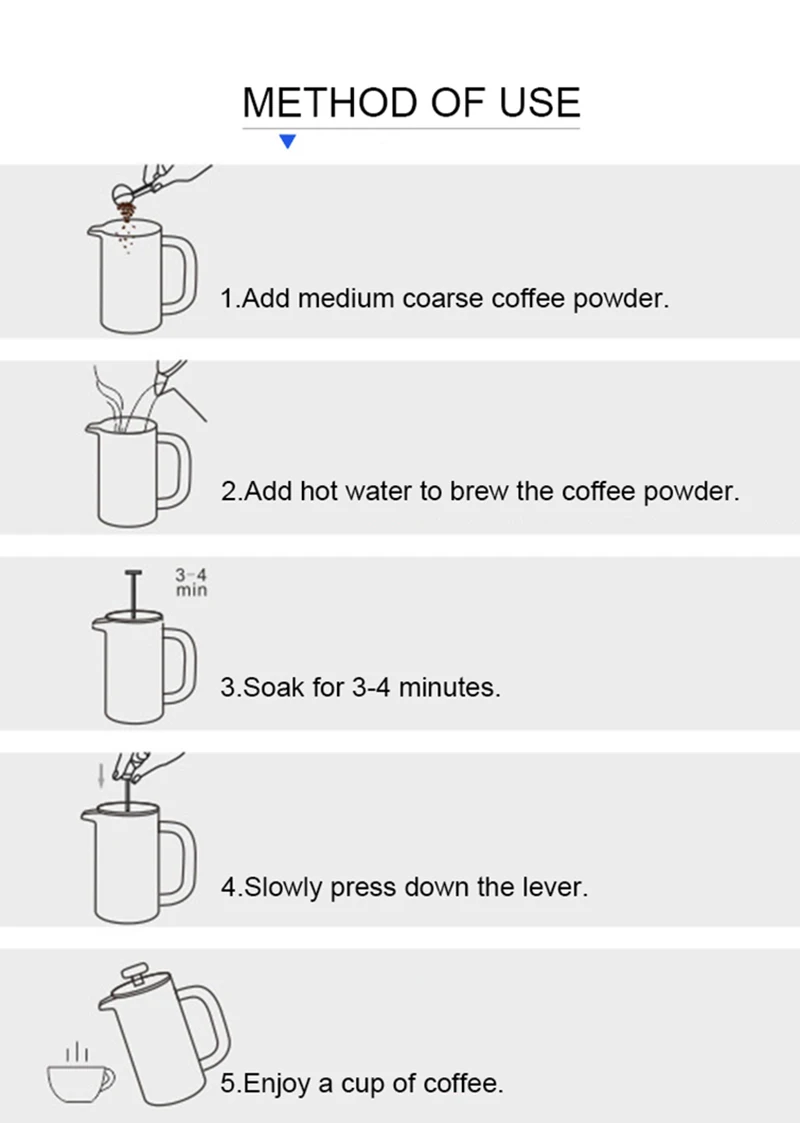 METHOD OF USE

1.Add medium coarse coffee powder.

2.Add hot water to brew the coffee powder.

3-4 min

3.Soak for 3-4 minutes.

4.Slowly press down the lever.

5.Enjoy a cup of coffee.