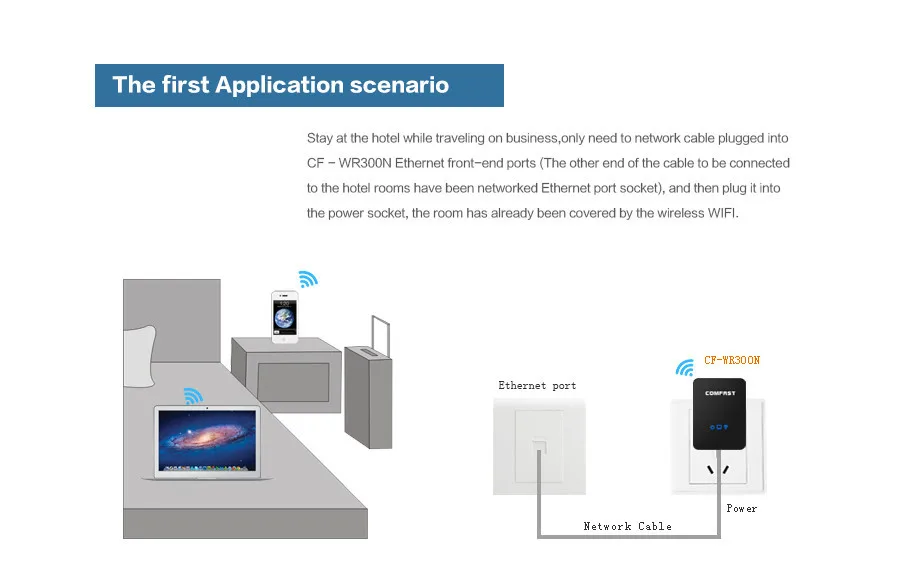 The first Application scenario

Stay at the hotel while traveling on business,only need to network cable plugged into CF – WR300N Ethernet front-end ports (The other end of the cable to be connected to the hotel rooms have been networked Ethernet port socket), and then plug it into the power socket, the room has already been covered by the wireless WIFI.

Ethernet port

CF-WR300N

COMFAST

Power

Network Cable