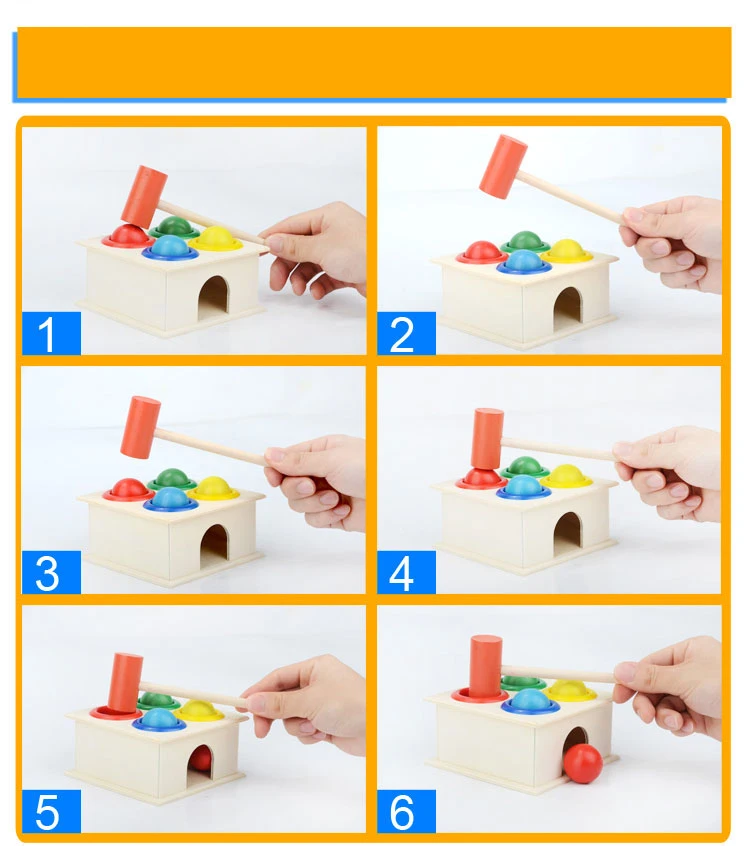 1

2

3

4

5

6