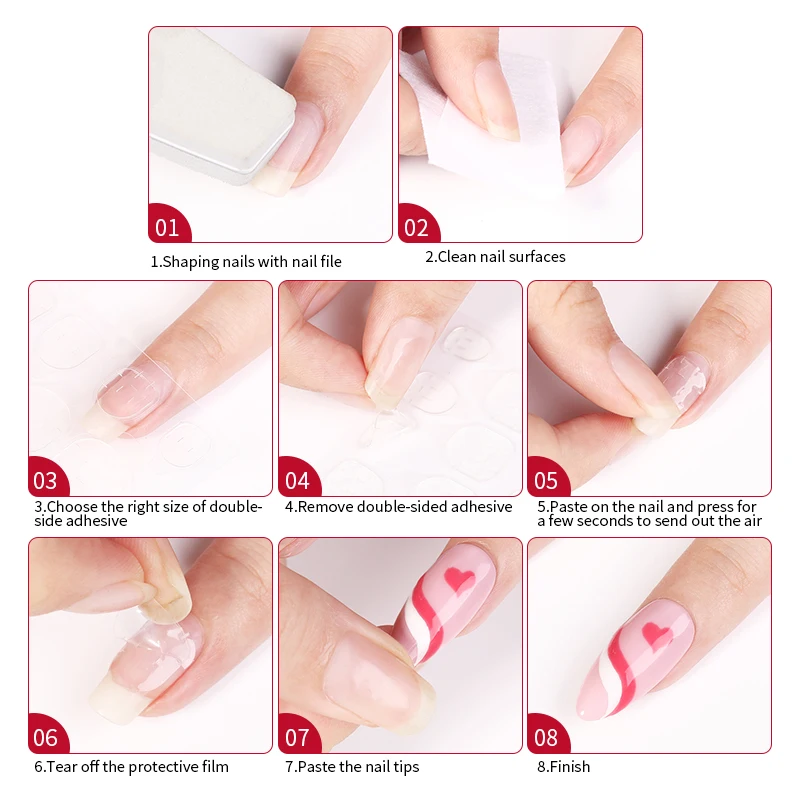 01

1.Shaping nails with nail file

02

2.Clean nail surfaces

03

3.Choose the right size of double-side adhesive

04

4.Remove double-sided adhesive

05

5.Paste on the nail and press for a few seconds to send out the air

06

6.Tear off the protective film

07

7.Paste the nail tips

08

8.Finish